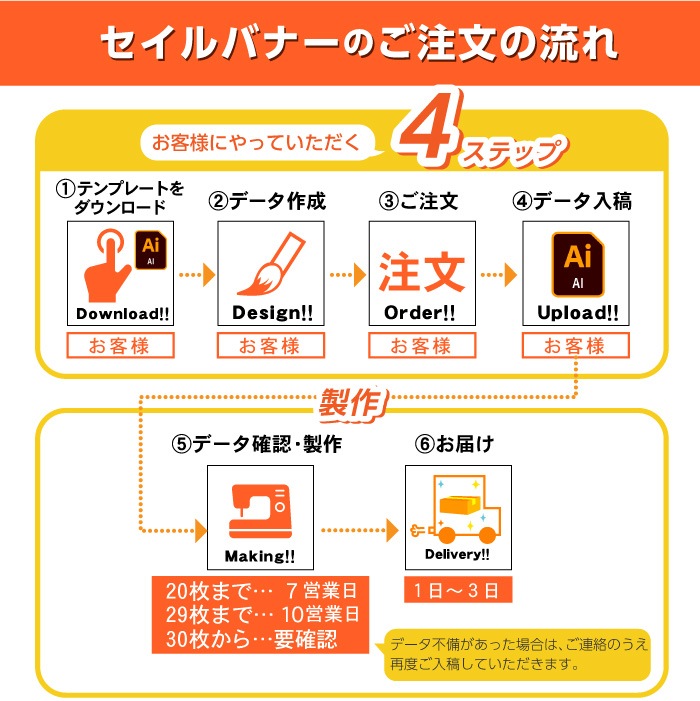 セイルバナーのご注文の流れ

お客様にやっていただく 4ステップ

①テンプレートをダウンロード
Ai
AI
Download!!
お客様

②データ作成
Design!!
お客様

③ご注文
注文
Order!!
お客様

④データ入稿
Ai
AI
Upload!!
お客様

製作

⑤データ確認・製作
Making!!
20枚まで… 7営業日
29枚まで… 10営業日
30枚から…要確認

⑥お届け
Delivery!!
1日～3日

データ不備があった場合は、ご連絡のうえ再度ご入稿していただきます。