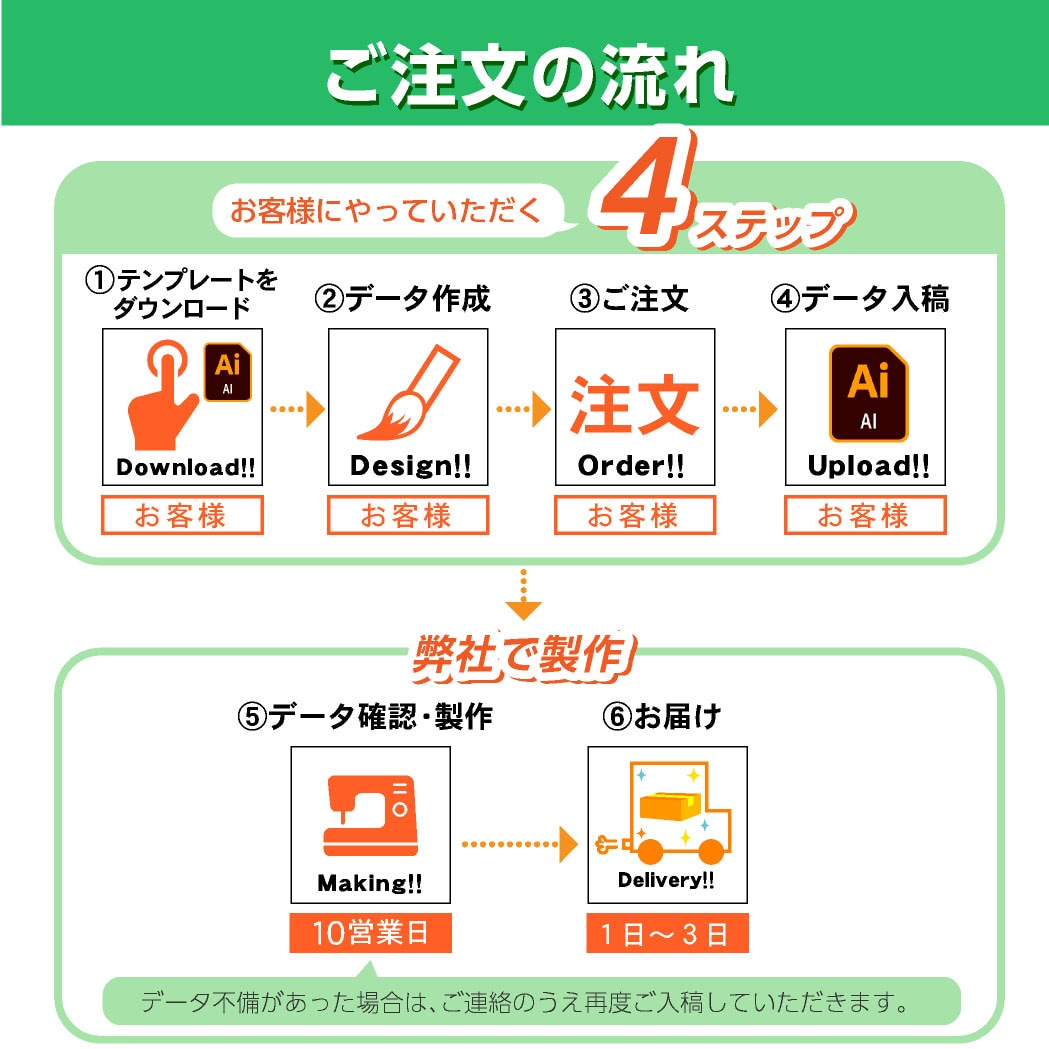 ご注文の流れ

お客様にやっていただく 4ステップ

①テンプレートをダウンロード
Ai
AI
Download!!
お客様

②データ作成
Design!!
お客様

③ご注文
注文
Order!!
お客様

④データ入稿
Ai
AI
Upload!!
お客様

弊社で製作

⑤データ確認・製作
Making!!
10営業日

⑥お届け
Delivery!!
1日～3日

データ不備があった場合は、ご連絡のうえ再度ご入稿していただきます。