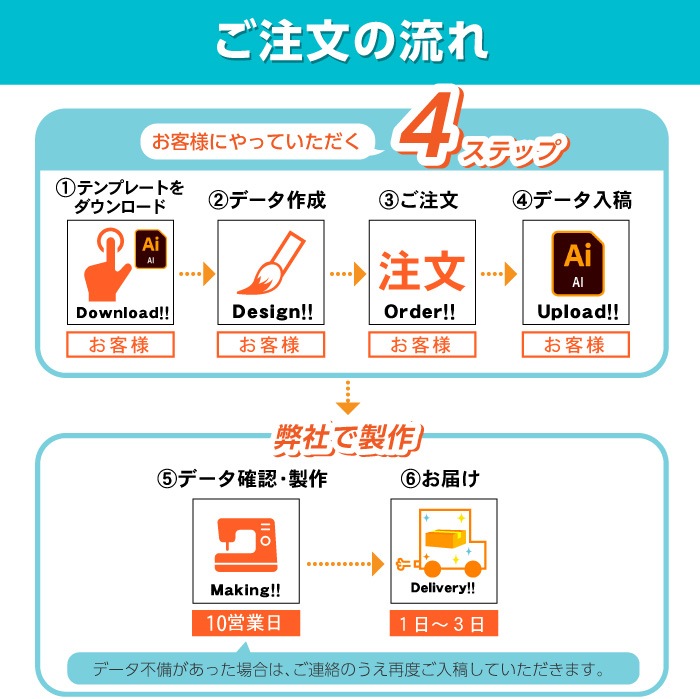 ご注文の流れ

お客様にやっていただく 4ステップ

①テンプレートをダウンロード

Ai
AI

Download!!

お客様

②データ作成

Design!!

お客様

③ご注文

注文

Order!!

お客様

④データ入稿

Ai
AI

Upload!!

お客様

弊社で製作

⑤データ確認・製作

Making!!

10営業日

⑥お届け

Delivery!!

１日～３日

データ不備があった場合は、ご連絡のうえ再度ご入稿していただきます。