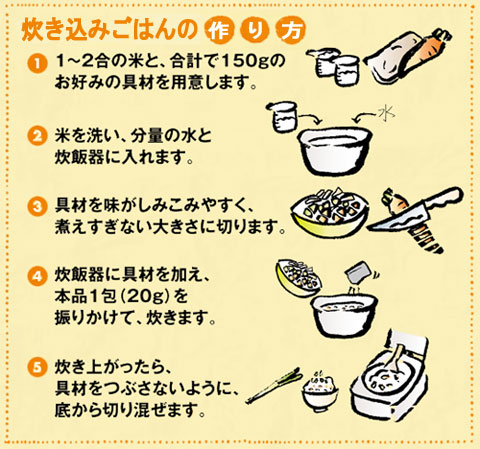 炊き込みごはんの作り方

1 1~2合の米と、合計で150gのお好みの具材を用意します。

2 米を洗い、分量の水と炊飯器に入れます。

水

3 具材を味がしみこみやすく、煮えすぎない大きさに切ります。

4 炊飯器に具材を加え、本品1包(20g)を振りかけて、炊きます。

5 炊き上がったら、具材をつぶさないように、底から切り混ぜます。