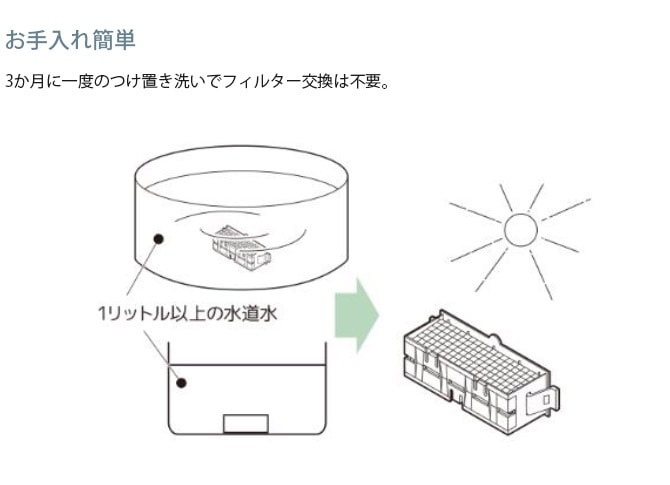 お手入れ簡単

3か月に一度のつけ置き洗いでフィルター交換は不要。

1リットル以上の水道水