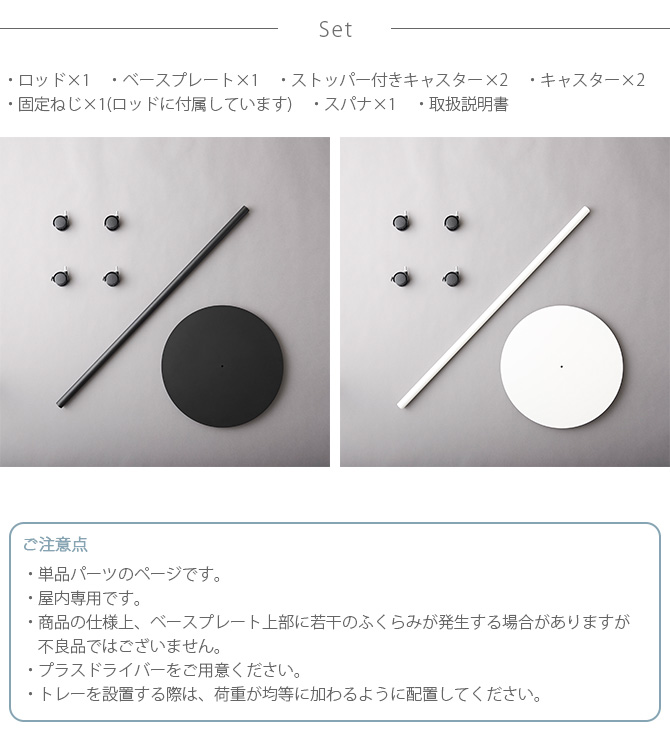 Set

・ロッド×1　・ベースプレート×1　・ストッパー付きキャスター×2　・キャスター×2
・固定ねじ×1(ロッドに付属しています)　・スパナ×1　・取扱説明書

ご注意点
・単品パーツのページです。
・屋内専用です。
・商品の仕様上、ベースプレート上部に若干のふくらみが発生する場合がありますが不良品ではございません。
・プラスドライバーをご用意ください。
・トレーを設置する際は、荷重が均等に加わるように配置してください。