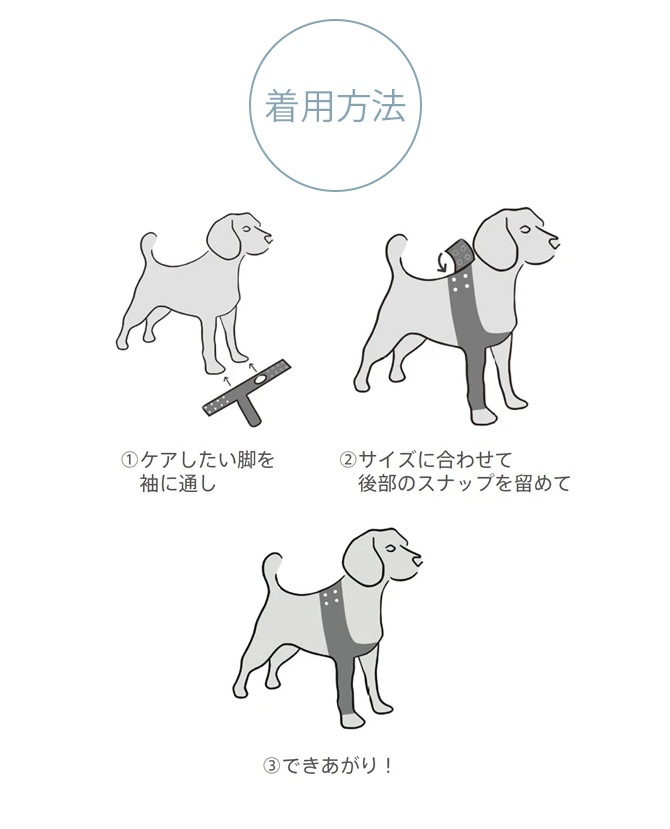 着用方法

①ケアしたい脚を袖に通し

②サイズに合わせて後部のスナップを留めて

③できあがり！