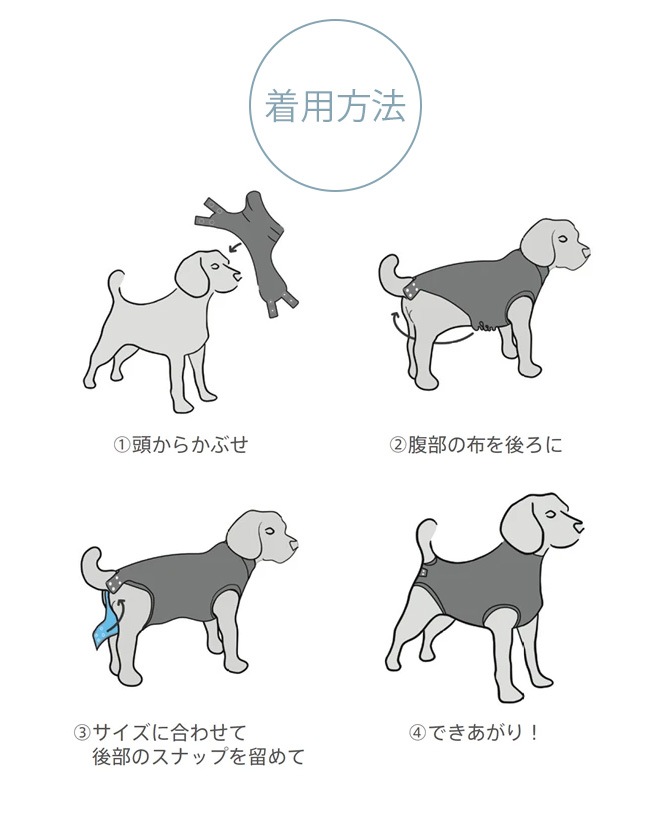 着用方法

①頭からかぶせ

②腹部の布を後ろに

③サイズに合わせて
後部のスナップを留めて

④できあがり！