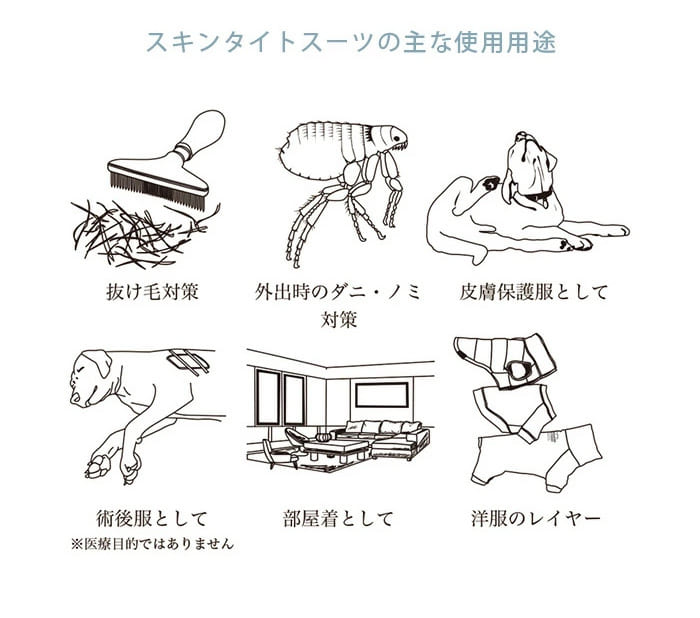 スキンタイトスーツの主な使用用途

抜け毛対策

外出時のダニ・ノミ対策

皮膚保護服として

術後服として
※医療目的ではありません

部屋着として

洋服のレイヤー