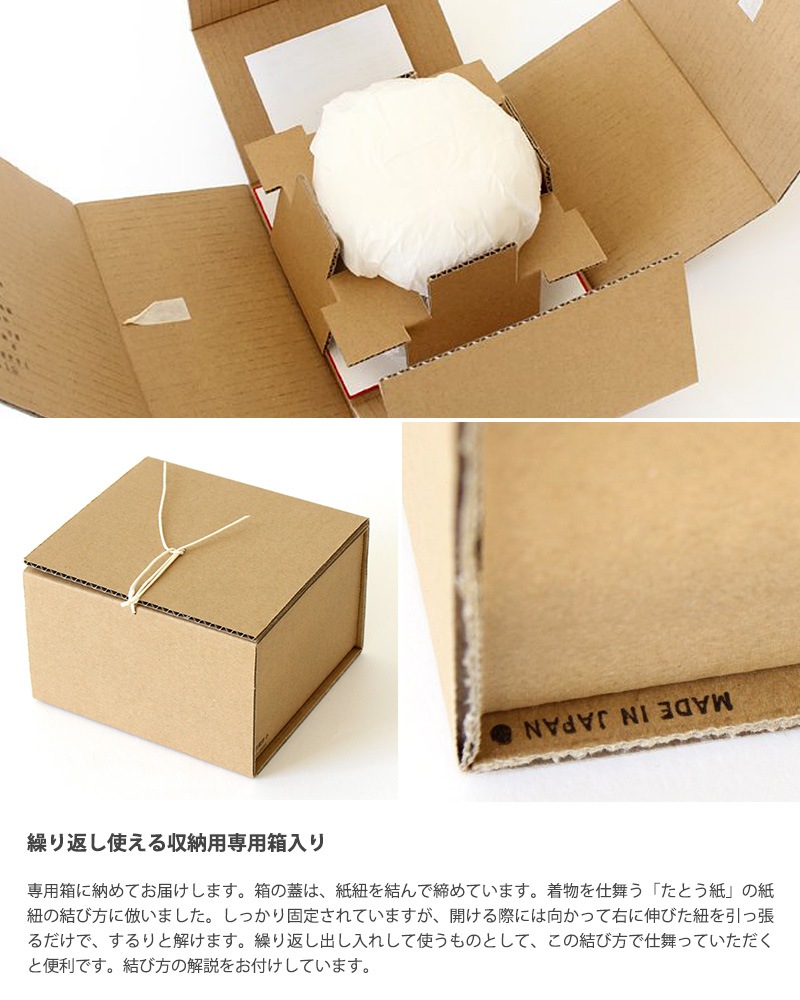 MADE IN JAPAN

繰り返し使える収納用専用箱入り

専用箱に納めてお届けします。箱の蓋は、紙紐を結んで締めています。着物を仕舞う「たとう紙」の紙紐の結び方に倣いました。しっかり固定されていますが、開ける際には向かって右に伸びた紐を引っ張るだけで、するりと解けます。繰り返し出し入れして使うものとして、この結び方で仕舞っていただくと便利です。結び方の解説をお付けしています。