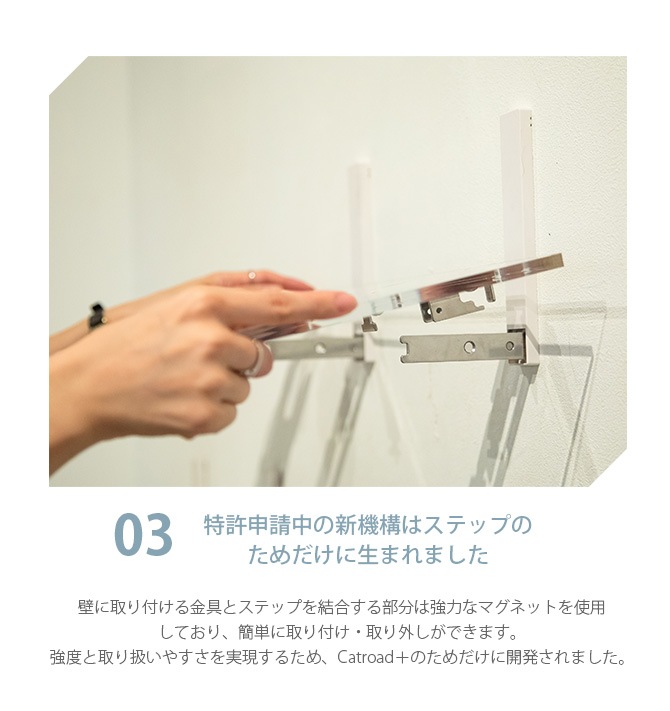 03 特許申請中の新機構はステップのためだけに生まれました

壁に取り付ける金具とステップを結合する部分は強力なマグネットを使用しており、簡単に取り付け・取り外しができます。
強度と取り扱いやすさを実現するため、Catroad＋のためだけに開発されました。