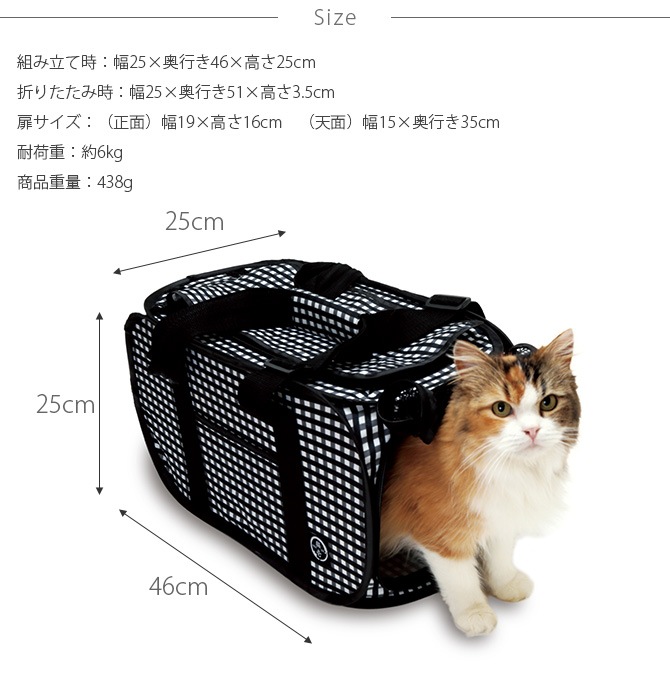 Size

組み立て時：幅25×奥行き46×高さ25cm

折りたたみ時：幅25×奥行き51×高さ3.5cm

扉サイズ：（正面）幅19×高さ16cm　（天面）幅15×奥行き35cm

耐荷重：約6kg

商品重量：438g

25cm

25cm

46cm