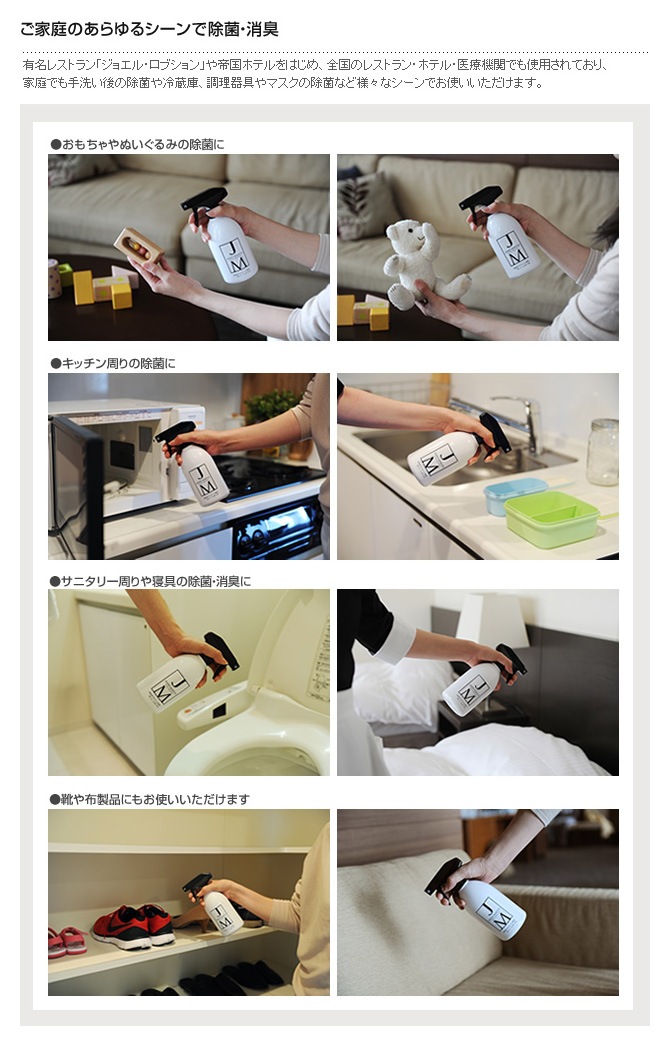 ご家庭のあらゆるシーンで除菌・消臭

有名レストラン「ジョエル・ロブション」や帝国ホテルをはじめ、全国のレストラン・ホテル・医療機関でも使用されており、家庭でも手洗い後の除菌や冷蔵庫、調理器具やマスクの除菌など様々なシーンでお使いいただけます。

●おもちゃやぬいぐるみの除菌に

J M

J M

●キッチン周りの除菌に

J M

J M

●サニタリー周りや寝具の除菌・消臭に

J M

J M

●靴や布製品にもお使いいただけます

J M

J M