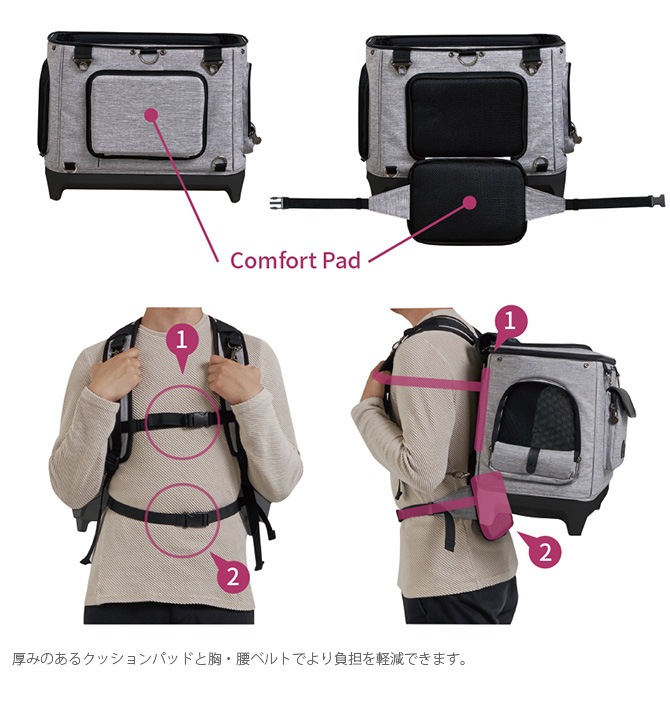 Comfort Pad

1

2

1

2

厚みのあるクッションパッドと胸・腰ベルトでより負担を軽減できます。