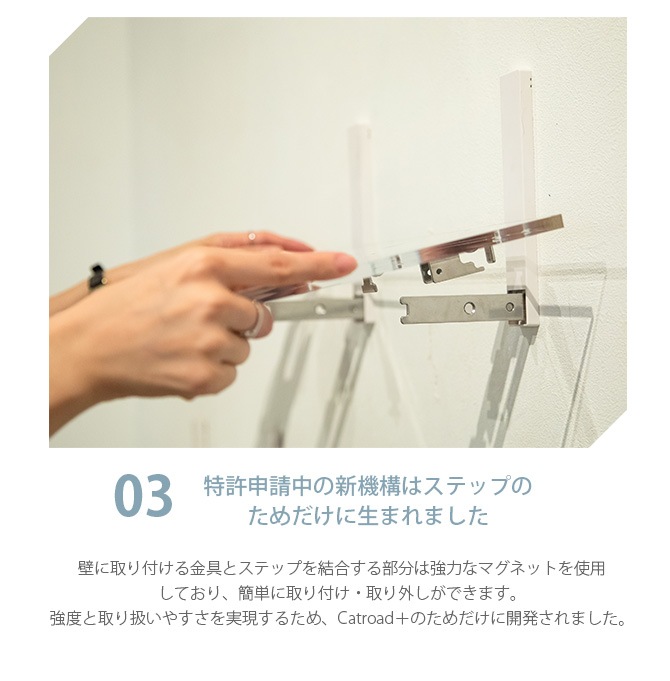 03

特許申請中の新機構はステップのためだけに生まれました

壁に取り付ける金具とステップを結合する部分は強力なマグネットを使用しており、簡単に取り付け・取り外しができます。
強度と取り扱いやすさを実現するため、Catroad＋のためだけに開発されました。