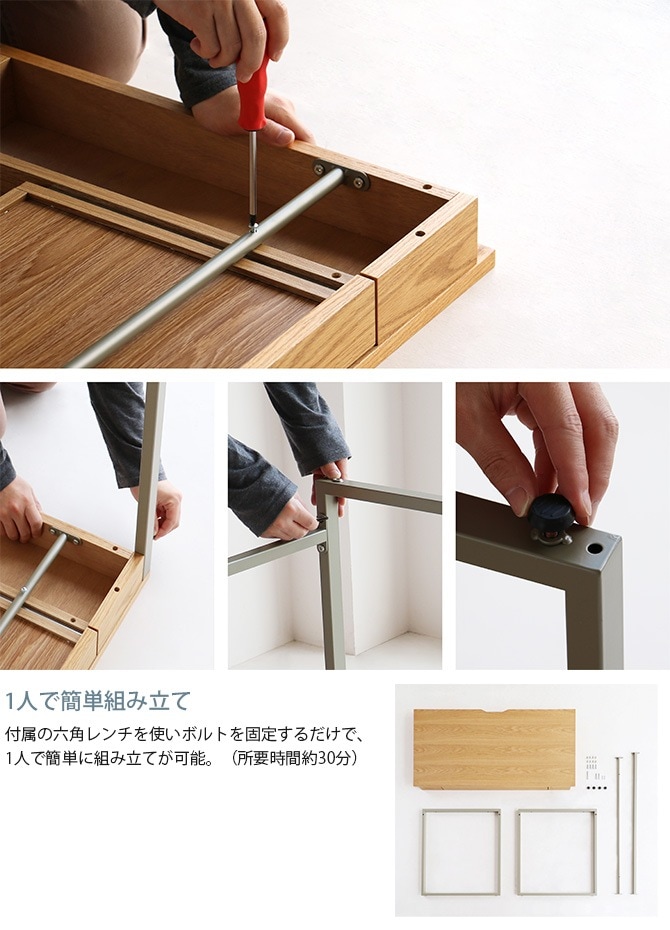 1人で簡単組み立て

付属の六角レンチを使いボルトを固定するだけで、1人で簡単に組み立てが可能。（所要時間約30分）