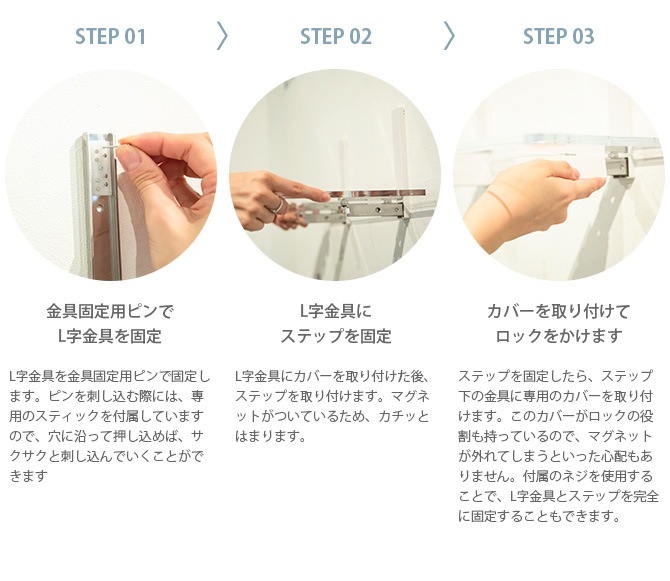 STEP 01

金具固定用ピンで
L字金具を固定

L字金具を金具固定用ピンで固定します。ピンを刺し込む際には、専用のスティックを付属していますので、穴に沿って押し込めば、サクサクと刺し込んでいくことができます

STEP 02

L字金具に
ステップを固定

L字金具にカバーを取り付けた後、ステップを取り付けます。マグネットがついているため、カチッとはまります。

STEP 03

カバーを取り付けて
ロックをかけます

ステップを固定したら、ステップ下の金具に専用のカバーを取り付けます。このカバーがロックの役割も持っているので、マグネットが外れてしまうといった心配もありません。付属のネジを使用することで、L字金具とステップを完全に固定することもできます。