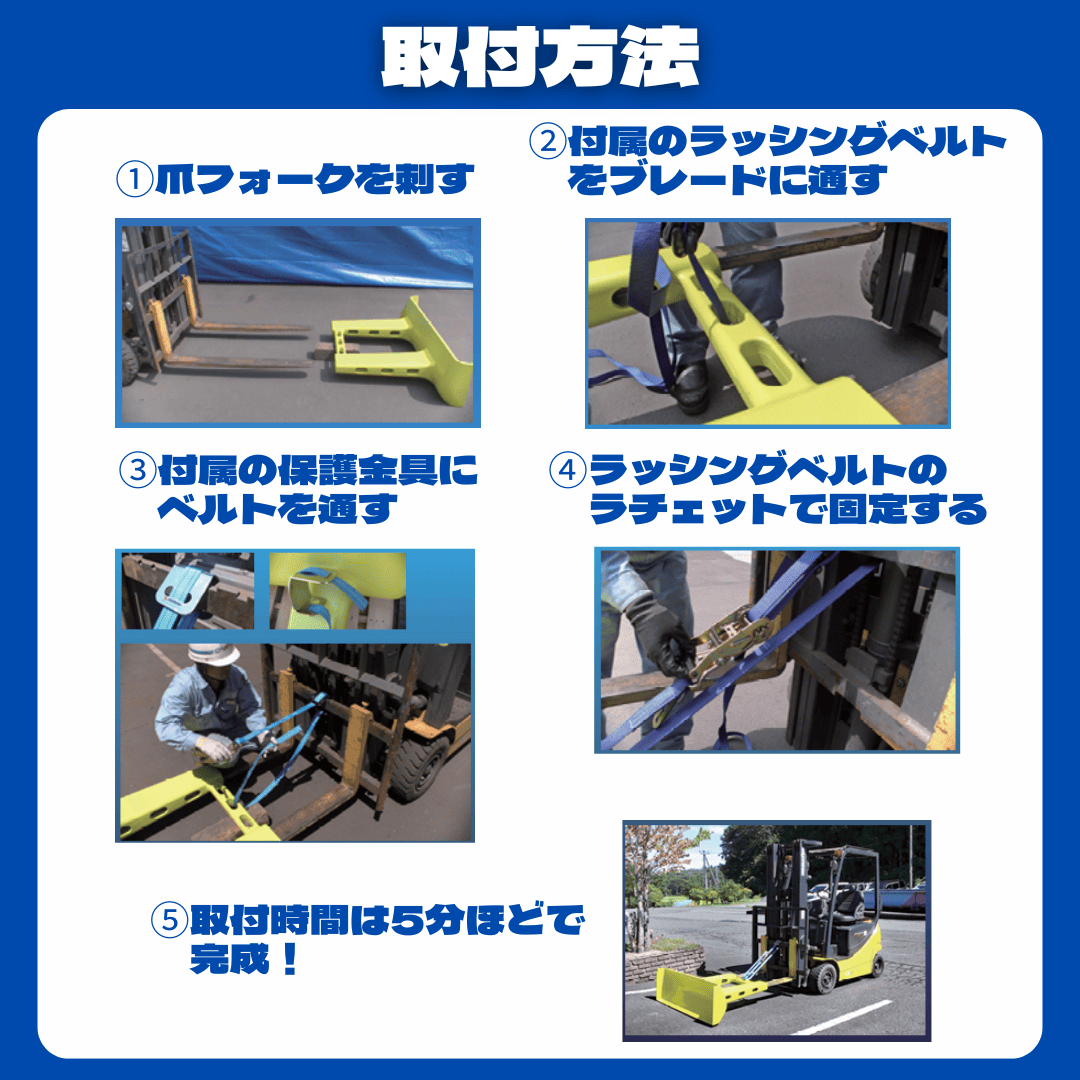 取付方法

①爪フォークを刺す

②付属のラッシングベルトをブレードに通す

③付属の保護金具にベルトを通す

④ラッシングベルトのラチェットで固定する

⑤取付時間は5分ほどで完成！