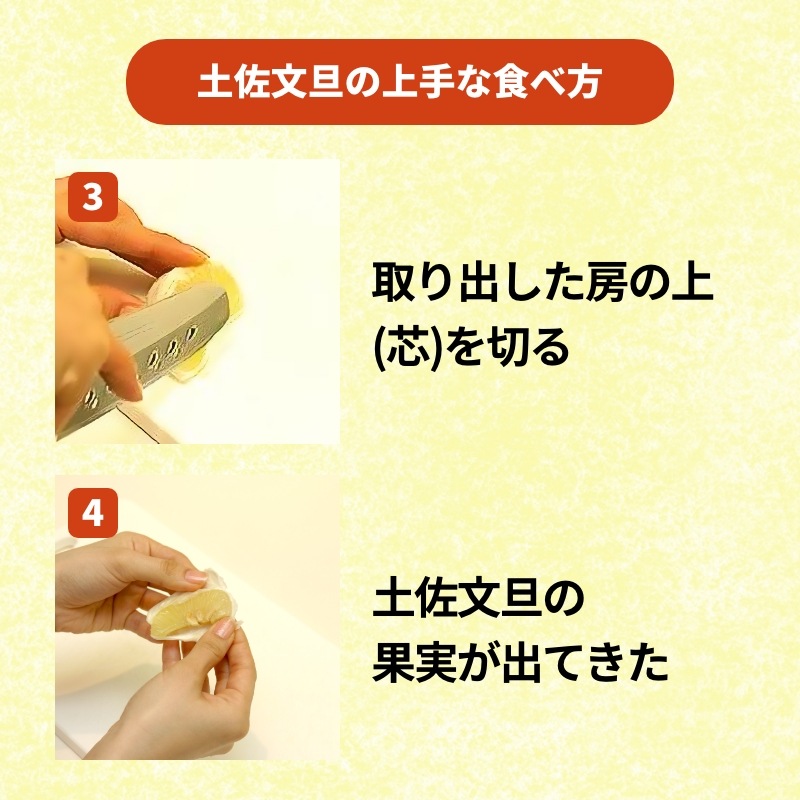 土佐文旦の上手な食べ方

3

取り出した房の上(芯)を切る

4

土佐文旦の果実が出てきた