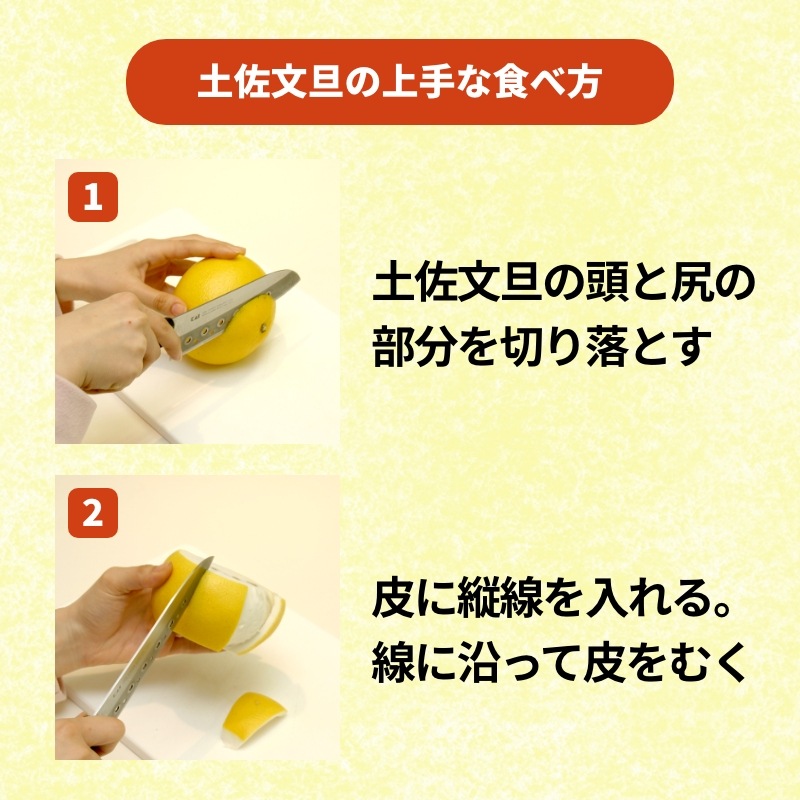 土佐文旦の上手な食べ方

1

土佐文旦の頭と尻の部分を切り落とす

2

皮に縦線を入れる。線に沿って皮をむく