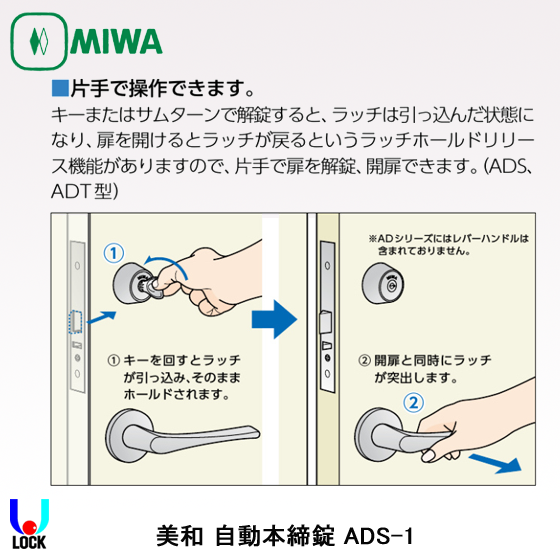 MIWA

■片手で操作できます。
キーまたはサムターンで解錠すると、ラッチは引っ込んだ状態になり、扉を開けるとラッチが戻るというラッチホールドリリース機能がありますので、片手で扉を解錠、開扉できます。(ADS、ADT型)

①

① キーを回すとラッチが引っ込み、そのままホールドされます。

※ADシリーズにはレバーハンドルは含まれておりません。

② 開扉と同時にラッチが突出します。

②

LOCK

美和 自動本締錠 ADS-1