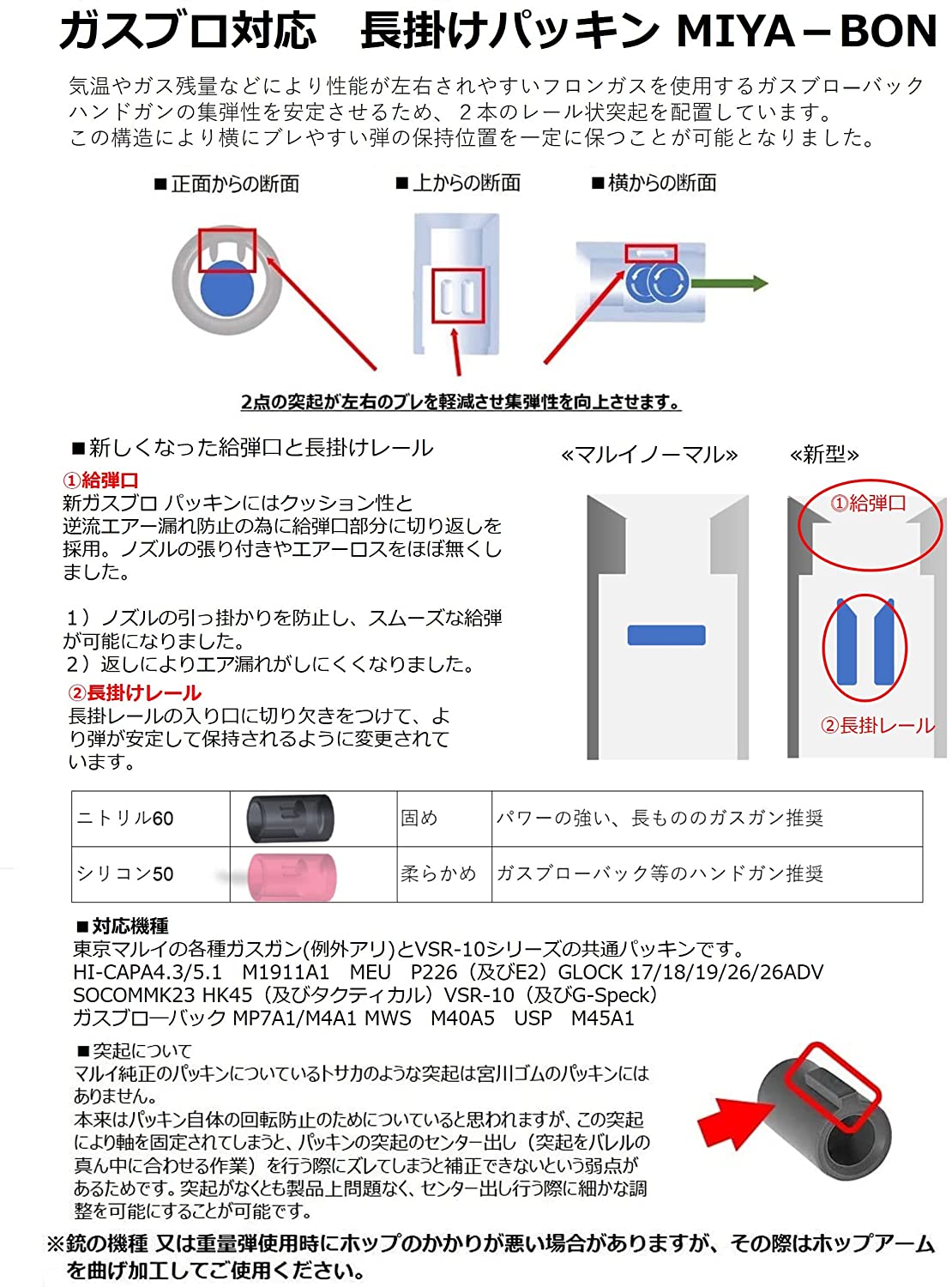 ガスブロ対応　長掛けパッキン MIYA－BON

気温やガス残量などにより性能が左右されやすいフロンガスを使用するガスブローバックハンドガンの集弾性を安定させるため、２本のレール状突起を配置しています。
この構造により横にブレやすい弾の保持位置を一定に保つことが可能となりました。

■正面からの断面　■上からの断面　■横からの断面

2点の突起が左右のブレを軽減させ集弾性を向上させます。

■新しくなった給弾口と長掛けレール

①給弾口
新ガスブロ パッキンにはクッション性と逆流エアー漏れ防止の為に給弾口部分に切り返しを採用。ノズルの張り付きやエアーロスをほぼ無くしました。

1）ノズルの引っ掛かりを防止し、スムーズな給弾が可能になりました。
2）返しによりエア漏れがしにくくなりました。

②長掛けレール
長掛レールの入り口に切り欠きをつけて、より弾が安定して保持されるように変更されています。

«マルイノーマル»　«新型»
①給弾口
②長掛レール

| ニトリル60 | | 固め | パワーの強い、長もののガスガン推奨 |
|---|---|---|---|
| シリコン50 | | 柔らかめ | ガスブローバック等のハンドガン推奨 |

■対応機種
東京マルイの各種ガスガン(例外アリ)とVSR-10シリーズの共通パッキンです。
HI-CAPA4.3/5.1　M1911A1　MEU　P226（及びE2）GLOCK 17/18/19/26/26ADV
SOCOMMK23 HK45（及びタクティカル）VSR-10（及びG-Speck）
ガスブローバック MP7A1/M4A1 MWS　M40A5　USP　M45A1

■突起について
マルイ純正のパッキンについているトサカのような突起は宮川ゴムのパッキンにはありません。
本来はパッキン自体の回転防止のためについていると思われますが、この突起により軸を固定されてしまうと、パッキンの突起のセンター出し（突起をバレルの真ん中に合わせる作業）を行う際にズレてしまうと補正できないという弱点があるためです。突起がなくとも製品上問題なく、センター出し行う際に細かな調整を可能にすることが可能です。

※銃の機種 又は重量弾使用時にホップのかかりが悪い場合がありますが、その際はホップアームを曲げ加工してご使用ください。