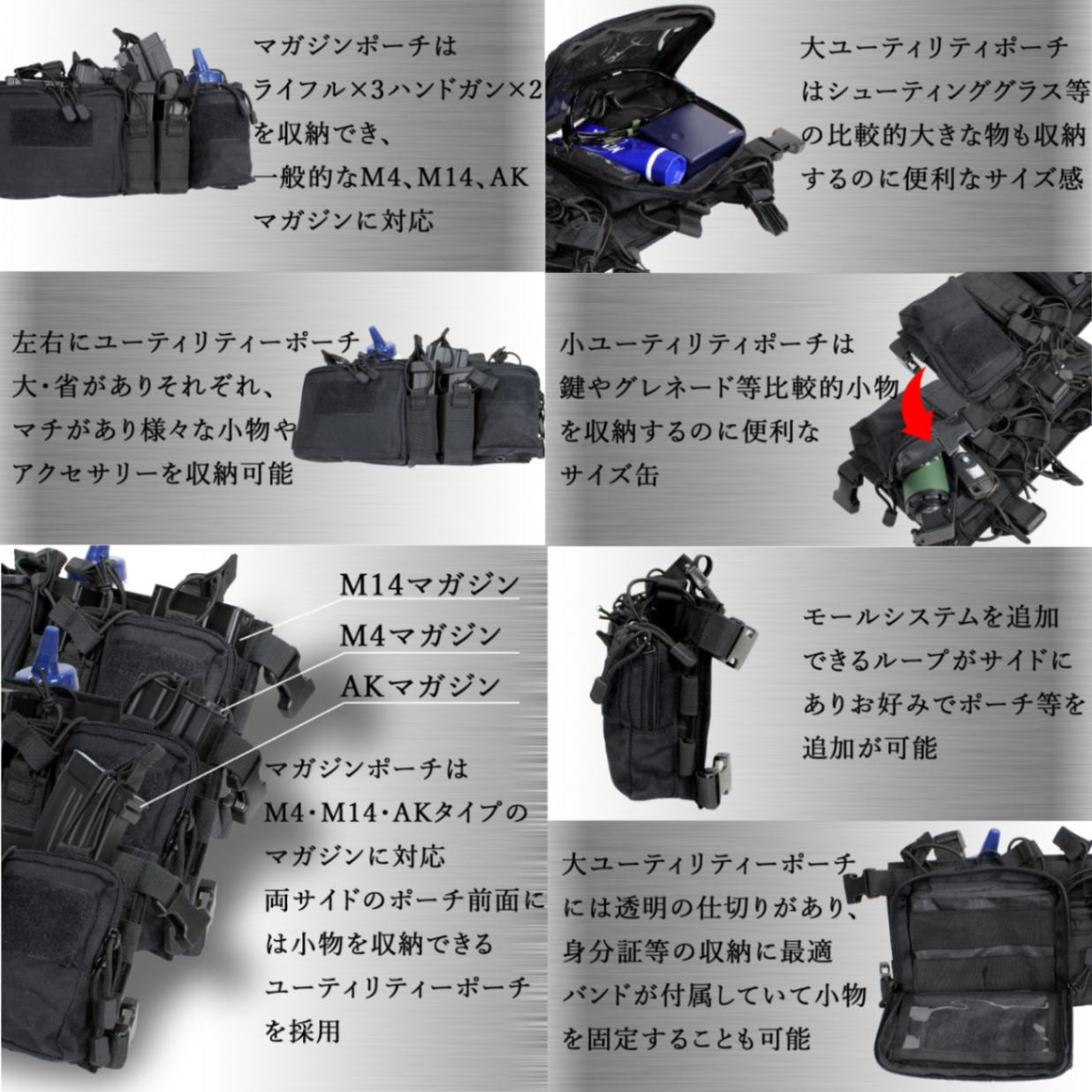 マガジンポーチは
ライフル×3ハンドガン×2
を収納でき、
一般的なM4、M14、AK
マガジンに対応

大ユーティリティポーチ
はシューティンググラス等
の比較的大きな物も収納
するのに便利なサイズ感

左右にユーティリティーポーチ
大・省がありそれぞれ、
マチがあり様々な小物や
アクセサリーを収納可能

小ユーティリティポーチは
鍵やグレネード等比較的小物
を収納するのに便利な
サイズ缶

M14マガジン
M4マガジン
AKマガジン

マガジンポーチは
M4・M14・AKタイプの
マガジンに対応
両サイドのポーチ前面に
は小物を収納できる
ユーティリティーポーチ
を採用

モールシステムを追加
できるループがサイドに
ありお好みでポーチ等を
追加が可能

大ユーティリティーポーチ
には透明の仕切りがあり、
身分証等の収納に最適
バンドが付属していて小物
を固定することも可能