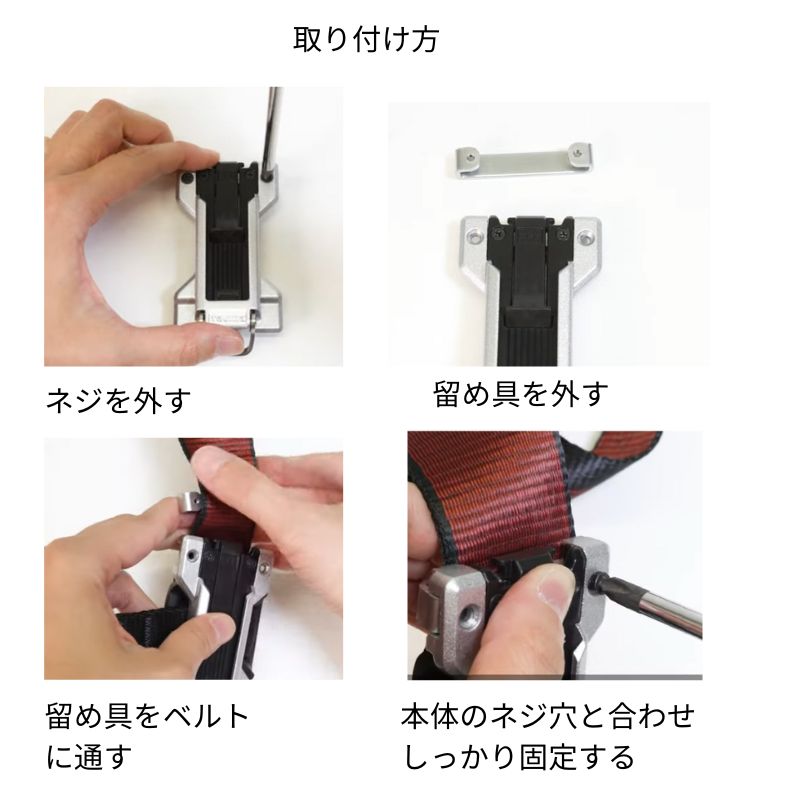 取り付け方

ネジを外す

留め具を外す

留め具をベルトに通す

本体のネジ穴と合わせしっかり固定する