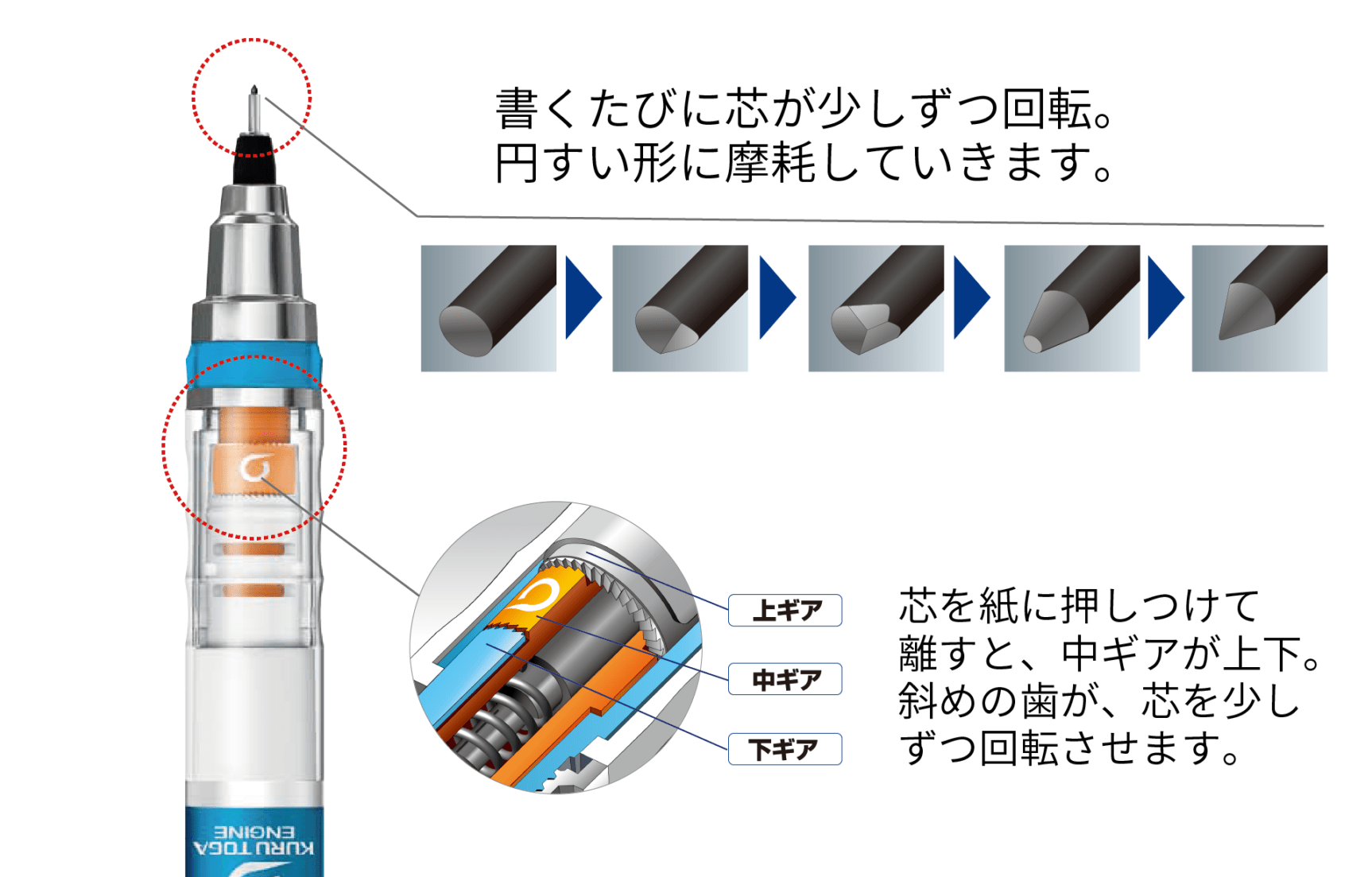 書くたびに芯が少しずつ回転。
円すい形に摩耗していきます。

上ギア

中ギア

下ギア

芯を紙に押しつけて離すと、中ギアが上下。斜めの歯が、芯を少しずつ回転させます。

KURU TOGA ENGINE