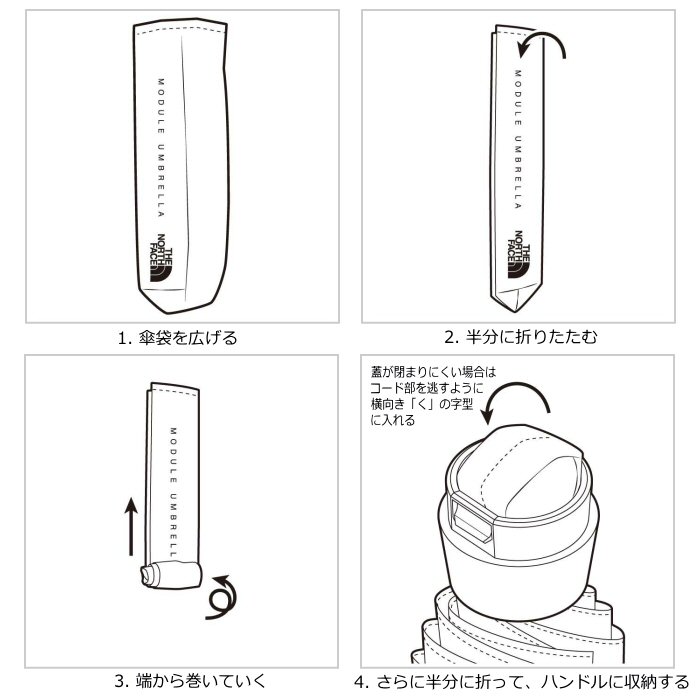 MODULE UMBRELLA

THE NORTH FACE

1. 傘袋を広げる

MODULE UMBRELLA

THE NORTH FACE

2. 半分に折りたたむ

MODULE UMBRELL

3. 端から巻いていく

蓋が閉まりにくい場合はコード部を逃すように横向き「く」の字型に入れる

4. さらに半分に折って、ハンドルに収納する