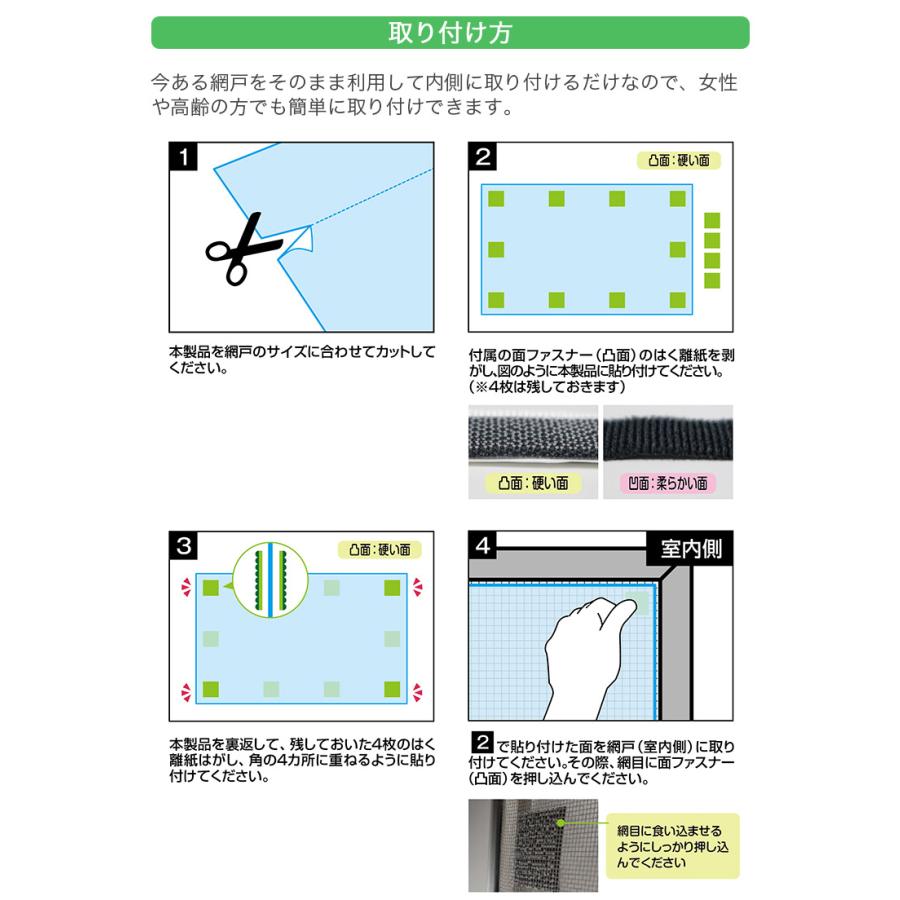 取り付け方

今ある網戸をそのまま利用して内側に取り付けるだけなので、女性や高齢の方でも簡単に取り付けできます。

1

本製品を網戸のサイズに合わせてカットしてください。

2

凸面：硬い面

付属の面ファスナー（凸面）のはく離紙を剥がし、図のように本製品に貼り付けてください。（※4枚は残しておきます）

凸面：硬い面

凹面：柔らかい面

3

凸面：硬い面

本製品を裏返して、残しておいた4枚のはく離紙はがし、角の4カ所に重ねるように貼り付けてください。

4

室内側

2 で貼り付けた面を網戸（室内側）に取り付けてください。その際、網目に面ファスナー（凸面）を押し込んでください。

網目に食い込ませるようにしっかり押し込んでください