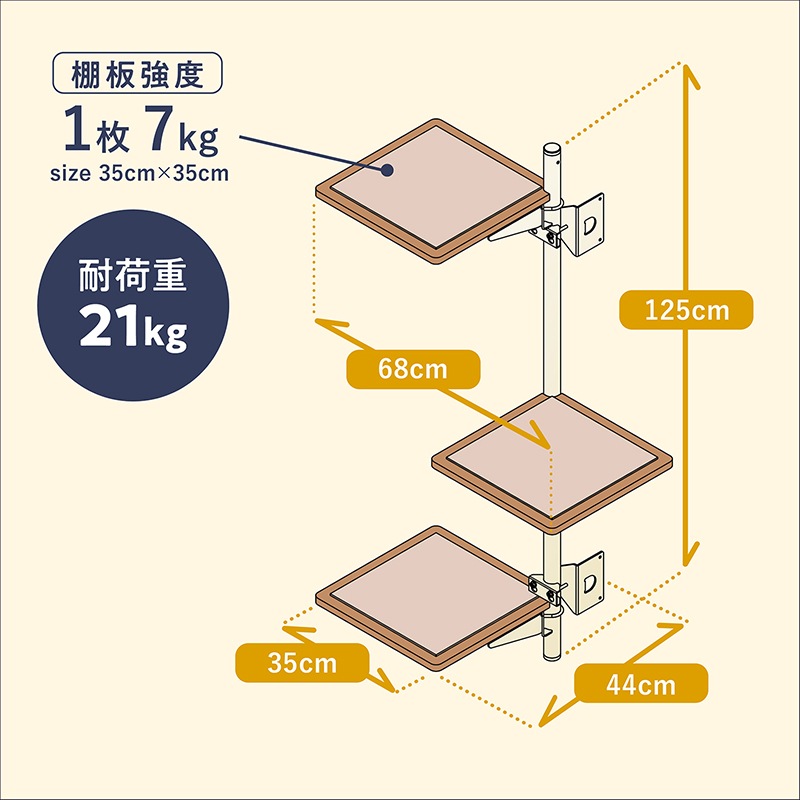 棚板強度
1枚 7kg
size 35cm×35cm

耐荷重
21kg

125cm

68cm

35cm

44cm