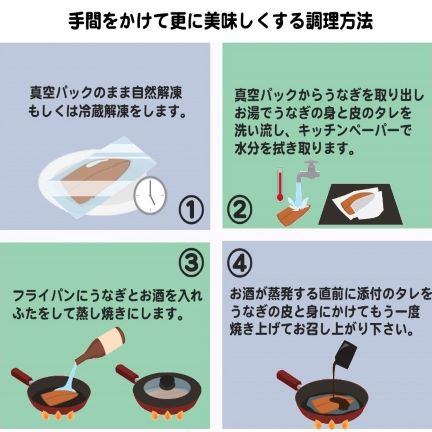 手間をかけて更に美味しくする調理方法

真空パックのまま自然解凍もしくは冷蔵解凍をします。

①

真空パックからうなぎを取り出しお湯でうなぎの身と皮のタレを洗い流し、キッチンペーパーで水分を拭き取ります。

②

③

フライパンにうなぎとお酒を入れふたをして蒸し焼きにします。

④

お酒が蒸発する直前に添付のタレをうなぎの皮と身にかけてもう一度焼き上げてお召し上がり下さい。