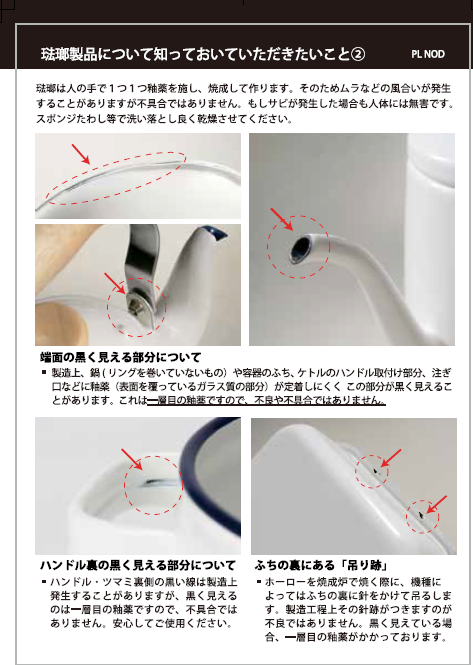 琺瑯製品について知っておいていただきたいこと②

PL NOD

琺瑯は人の手で1つ1つ釉薬を施し、焼成して作ります。そのためムラなどの風合いが発生することがありますが不具合ではありません。もしサビが発生した場合も人体には無害です。スポンジたわし等で洗い落とし良く乾燥させてください。

端面の黒く見える部分について

■ 製造上、鍋(リングを巻いていないもの)や容器のふち、ケトルのハンドル取付け部分、注ぎ口などに釉薬(表面を覆っているガラス質の部分)が定着しにくく この部分が黒く見えることがあります。これは一層目の釉薬ですので、不良や不具合ではありません。

ハンドル裏の黒く見える部分について

■ ハンドル・ツマミ裏側の黒い線は製造上発生することがありますが、黒く見えるのは一層目の釉薬ですので、不具合ではありません。安心してご使用ください。

ふちの裏にある「吊り跡」

■ ホーローを焼成炉で焼く際に、機種によってはふちの裏に針をかけて吊るします。製造工程上その針跡がつきますのが不良ではありません。黒く見えている場合、一層目の釉薬がかかっております。