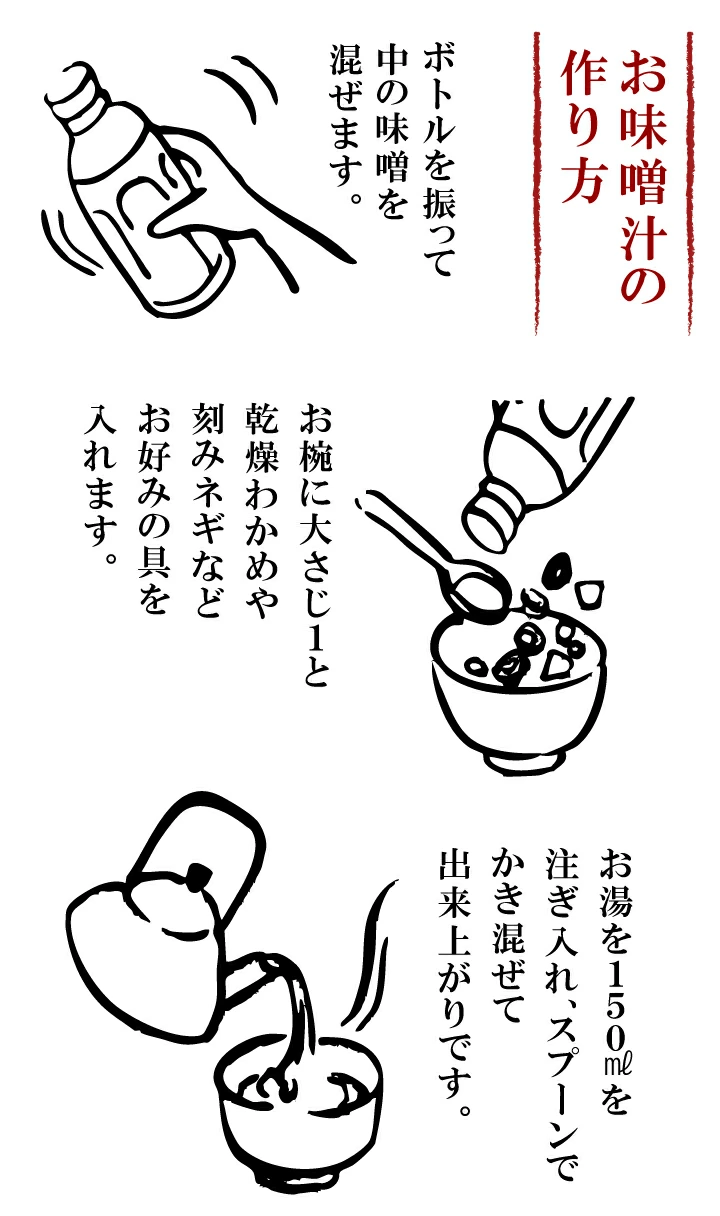 お味噌汁の作り方

ボトルを振って中の味噌を混ぜます。

お椀に大さじ1と乾燥わかめや刻みネギなどお好みの具を入れます。

お湯を150㎖を注ぎ入れ、スプーンでかき混ぜて出来上がりです。