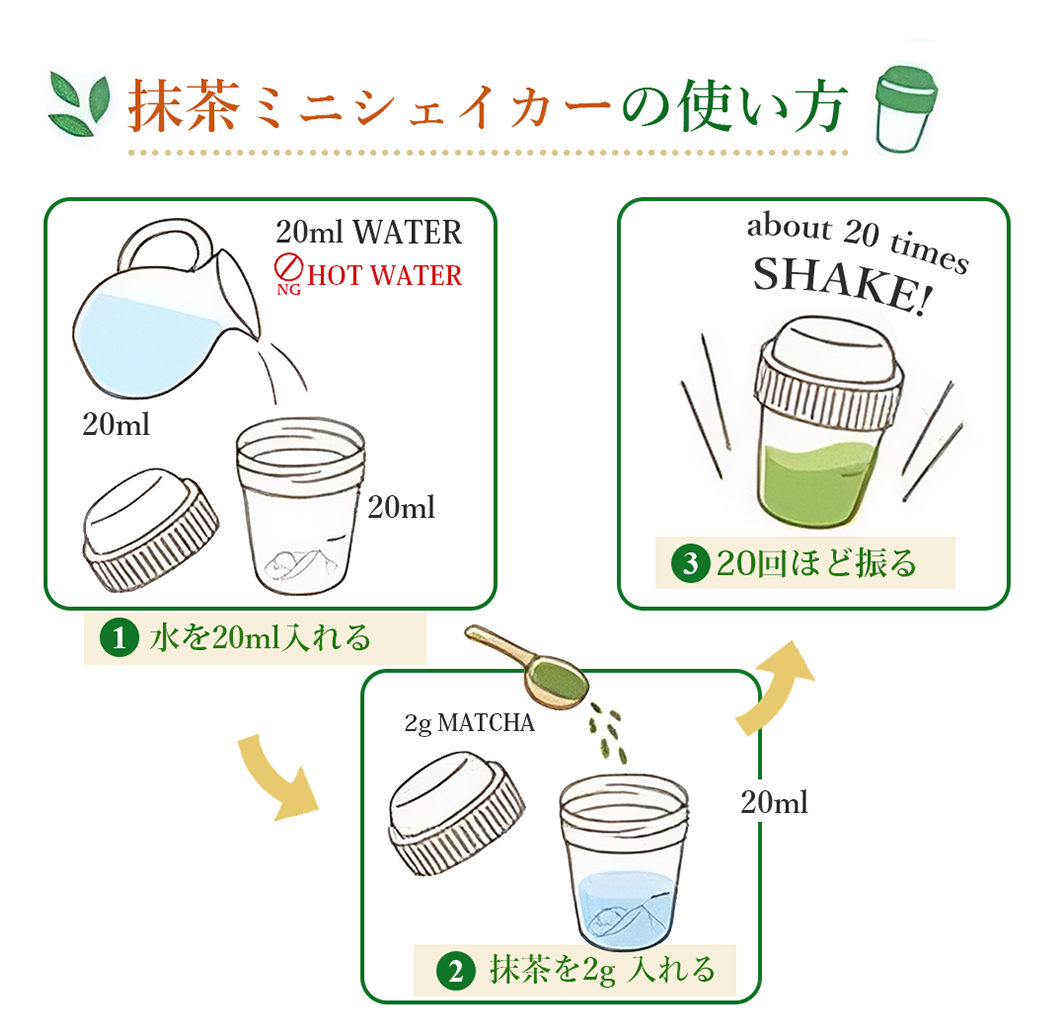 抹茶ミニシェイカーの使い方

20ml WATER
NG HOT WATER
20ml
20ml
1 水を20ml入れる

2g MATCHA
20ml
2 抹茶を2g 入れる

about 20 times
SHAKE!
3 20回ほど振る