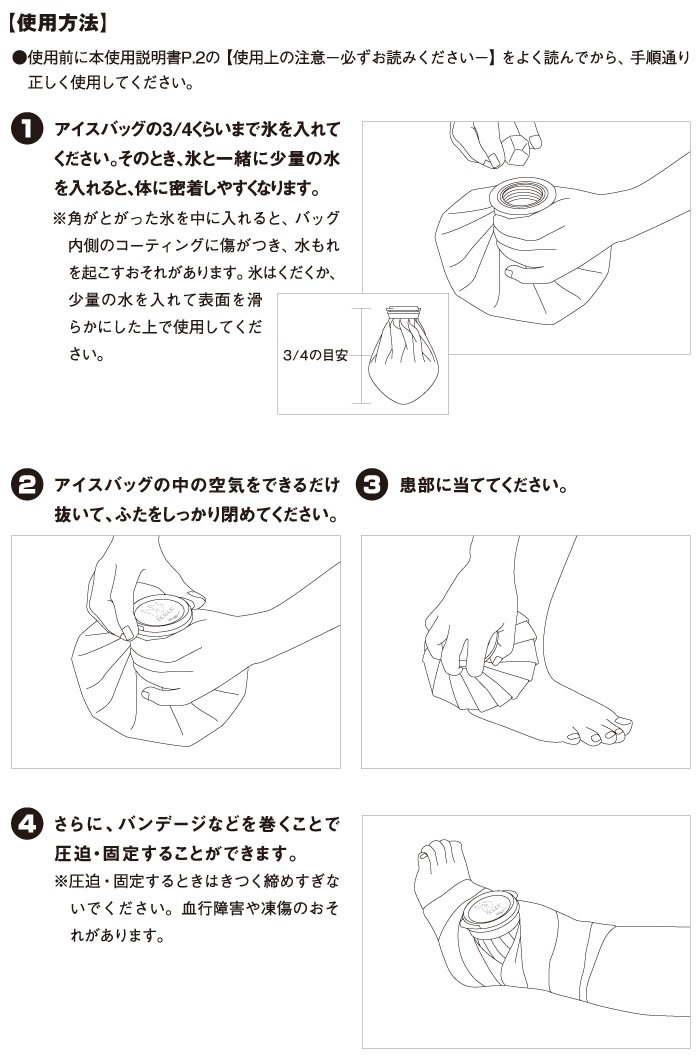 【使用方法】

●使用前に本使用説明書P.2の【使用上の注意ー必ずお読みくださいー】をよく読んでから、手順通り正しく使用してください。

1 アイスバッグの3/4くらいまで氷を入れてください。そのとき、氷と一緒に少量の水を入れると、体に密着しやすくなります。

※角がとがった氷を中に入れると、バッグ内側のコーティングに傷がつき、水もれを起こすおそれがあります。氷はくだくか、少量の水を入れて表面を滑らかにした上で使用してください。

3/4の目安

2 アイスバッグの中の空気をできるだけ抜いて、ふたをしっかり閉めてください。

3 患部に当ててください。

4 さらに、バンデージなどを巻くことで圧迫・固定することができます。

※圧迫・固定するときはきつく締めすぎないでください。血行障害や凍傷のおそれがあります。