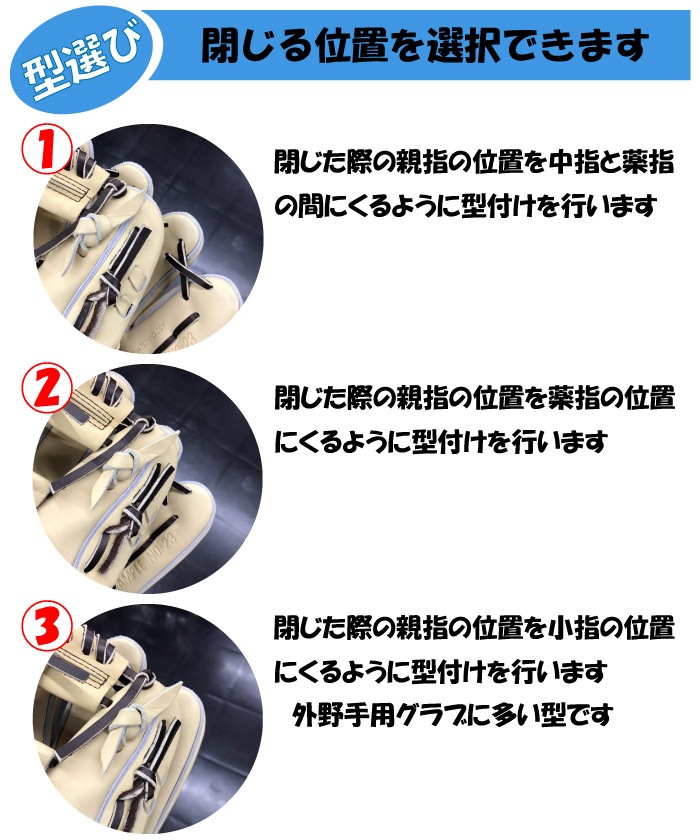 型選び

閉じる位置を選択できます

1

閉じた際の親指の位置を中指と薬指の間にくるように型付けを行います

2

閉じた際の親指の位置を薬指の位置にくるように型付けを行います

3

閉じた際の親指の位置を小指の位置にくるように型付けを行います
外野手用グラブに多い型です