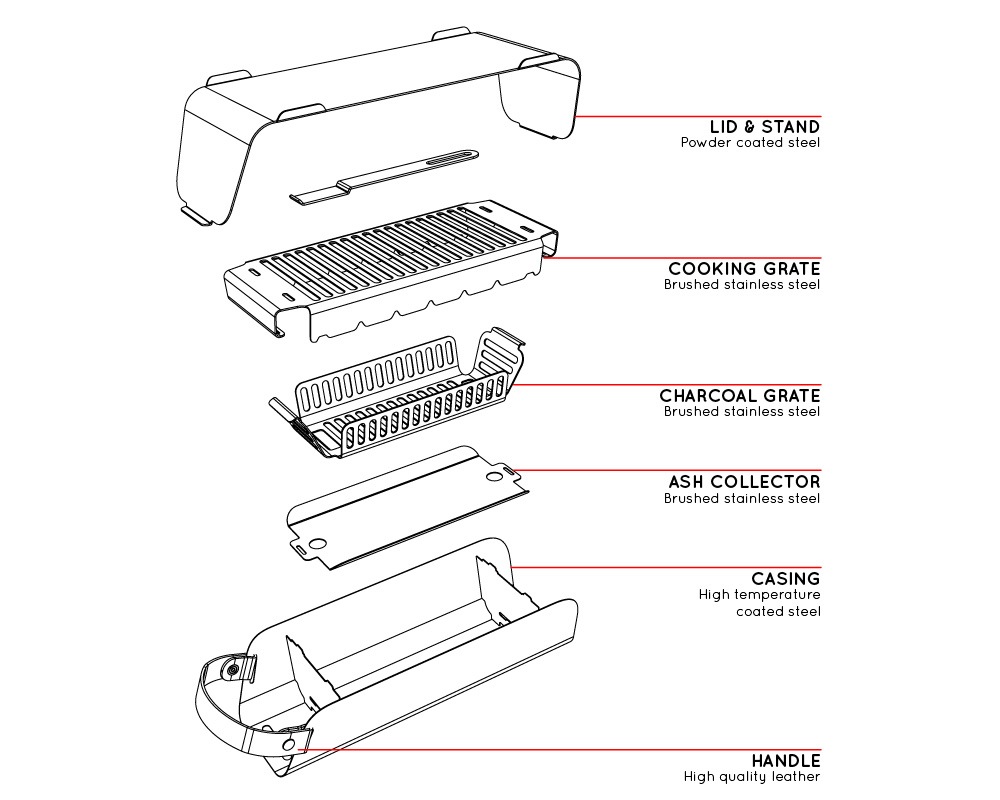 LID & STAND
Powder coated steel

COOKING GRATE
Brushed stainless steel

CHARCOAL GRATE
Brushed stainless steel

ASH COLLECTOR
Brushed stainless steel

CASING
High temperature coated steel

HANDLE
High quality leather