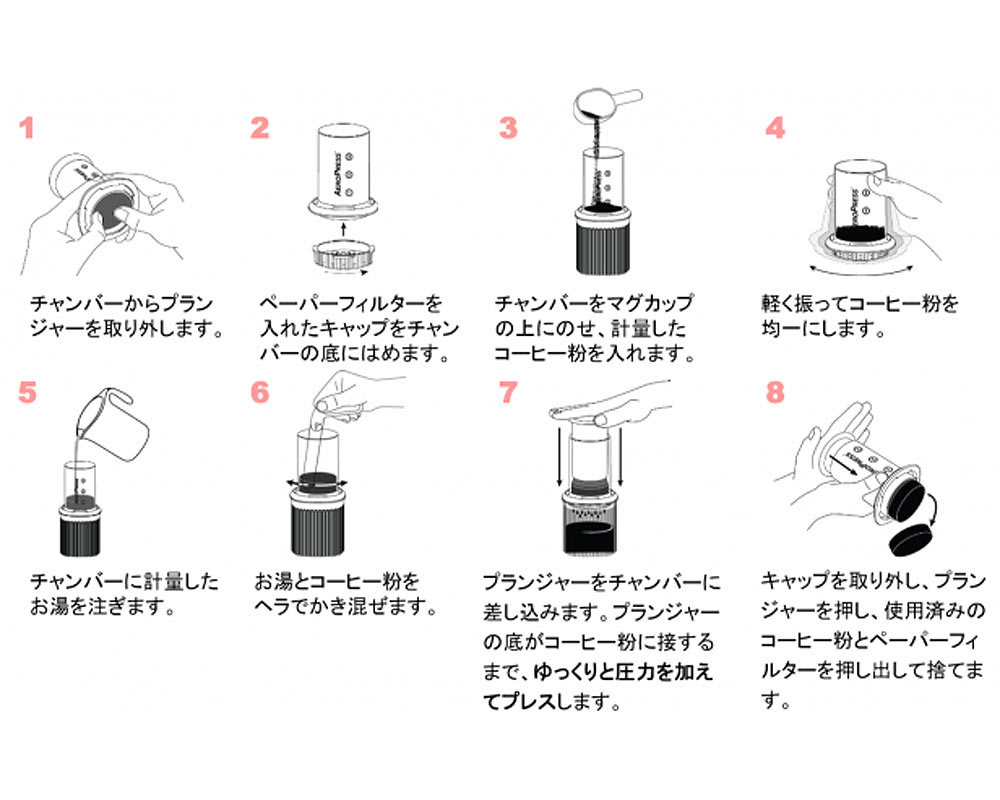 1

チャンバーからプランジャーを取り外します。

2

AEROPRESS

ペーパーフィルターを入れたキャップをチャンバーの底にはめます。

3

チャンバーをマグカップの上にのせ、計量したコーヒー粉を入れます。

4

AEROPRESS

軽く振ってコーヒー粉を均一にします。

5

チャンバーに計量したお湯を注ぎます。

6

お湯とコーヒー粉をヘラでかき混ぜます。

7

プランジャーをチャンバーに差し込みます。プランジャーの底がコーヒー粉に接するまで、ゆっくりと圧力を加えてプレスします。

8

AEROPRESS

キャップを取り外し、プランジャーを押し、使用済みのコーヒー粉とペーパーフィルターを押し出して捨てます。