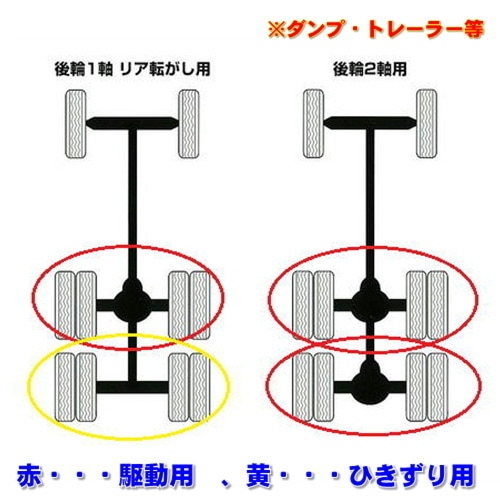 ※ダンプ・トレーラー等

後輪1軸 リア転がし用

後輪2軸用

赤・・・駆動用　、黄・・・ひきずり用