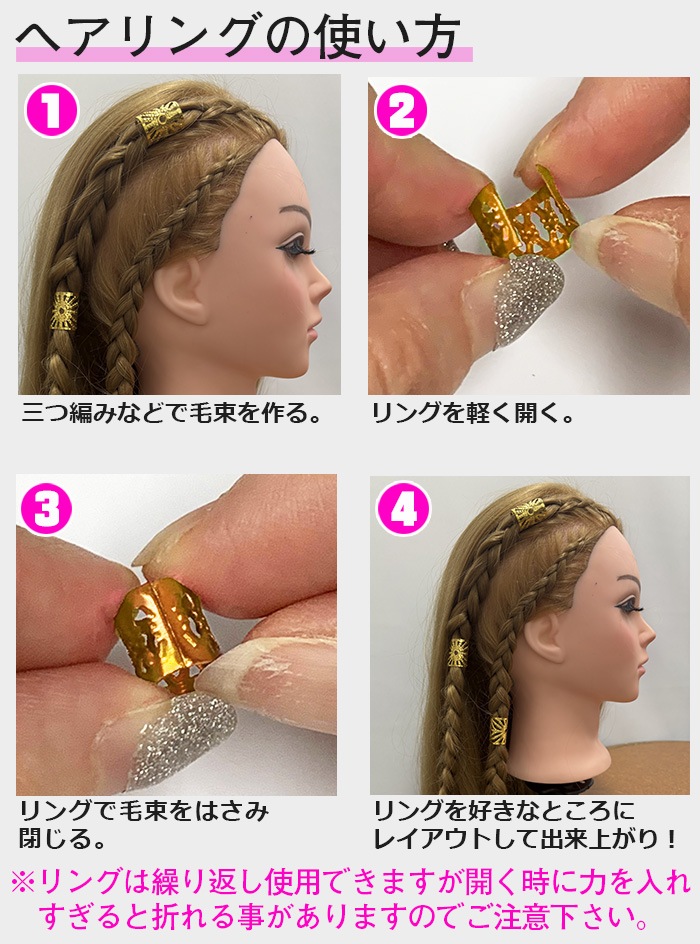 ヘアリングの使い方

1

三つ編みなどで毛束を作る。

2

リングを軽く開く。

3

リングで毛束をはさみ閉じる。

4

リングを好きなところにレイアウトして出来上がり！

※リングは繰り返し使用できますが開く時に力を入れすぎると折れる事がありますのでご注意下さい。