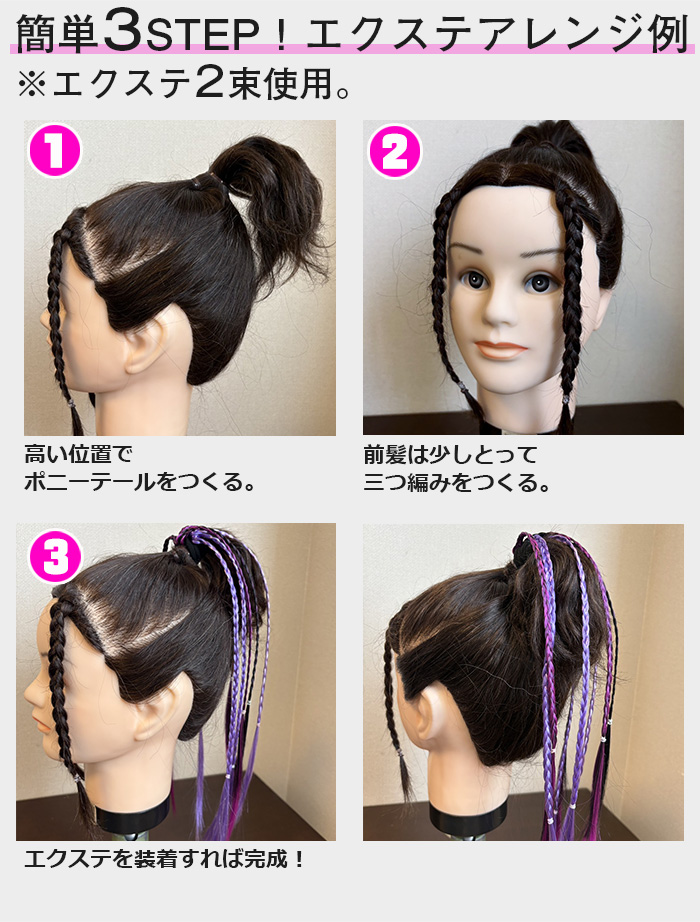 簡単3STEP！エクステアレンジ例
※エクステ2束使用。

1

高い位置で
ポニーテールをつくる。

2

前髪は少しとって
三つ編みをつくる。

3

エクステを装着すれば完成！