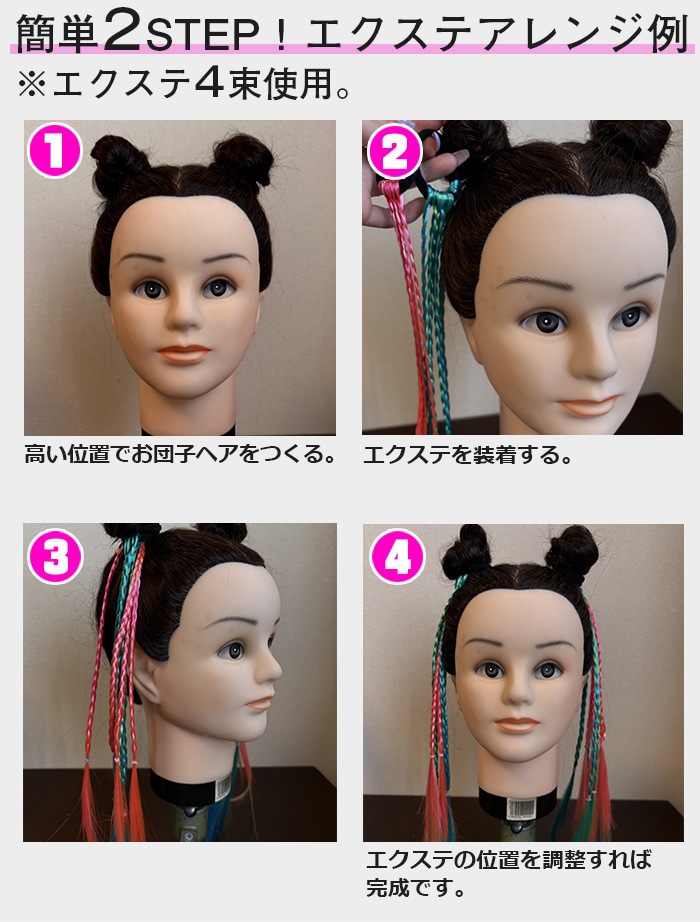 簡単2STEP！エクステアレンジ例
※エクステ4束使用。

1
高い位置でお団子ヘアをつくる。

2
エクステを装着する。

3

4
エクステの位置を調整すれば完成です。