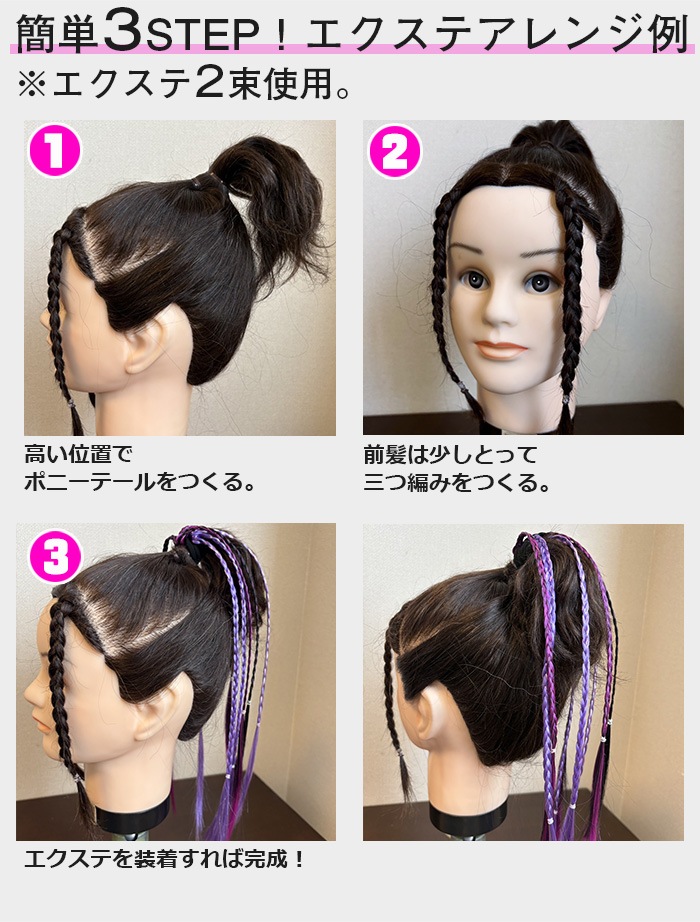 簡単3STEP！エクステアレンジ例
※エクステ2束使用。

1

高い位置で
ポニーテールをつくる。

2

前髪は少しとって
三つ編みをつくる。

3

エクステを装着すれば完成！