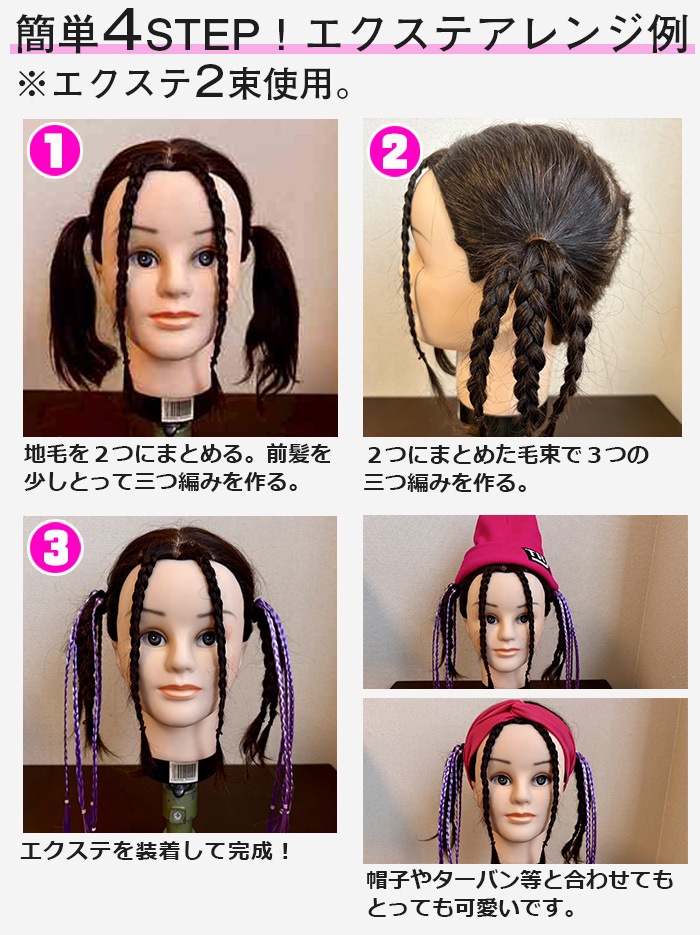 簡単4STEP！エクステアレンジ例
※エクステ2束使用。

1

地毛を２つにまとめる。前髪を少しとって三つ編みを作る。

2

２つにまとめた毛束で３つの三つ編みを作る。

3

エクステを装着して完成！

帽子やターバン等と合わせてもとっても可愛いです。