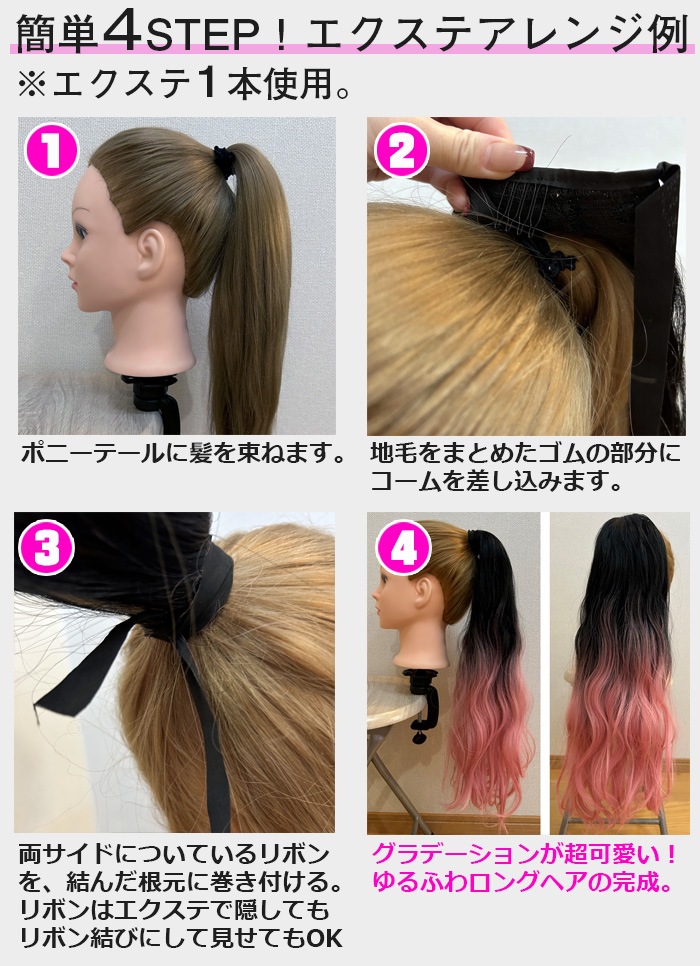 簡単4STEP！エクステアレンジ例
※エクステ1本使用。

1
ポニーテールに髪を束ねます。

2
地毛をまとめたゴムの部分にコームを差し込みます。

3
両サイドについているリボンを、結んだ根元に巻き付ける。リボンはエクステで隠してもリボン結びにして見せてもOK

4
グラデーションが超可愛い！ゆるふわロングヘアの完成。