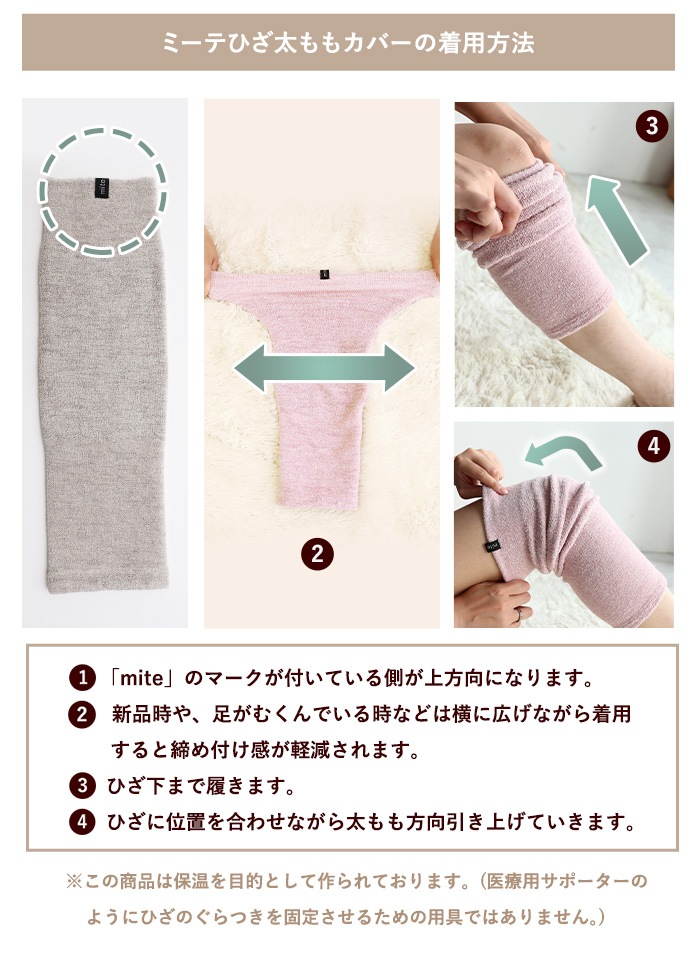 ミーテひざ太ももカバーの着用方法

mite

3

2

4

1 「mite」のマークが付いている側が上方向になります。

2 新品時や、足がむくんでいる時などは横に広げながら着用すると締め付け感が軽減されます。

3 ひざ下まで履きます。

4 ひざに位置を合わせながら太もも方向引き上げていきます。

※この商品は保温を目的として作られております。(医療用サポーターのようにひざのぐらつきを固定させるための用具ではありません。)