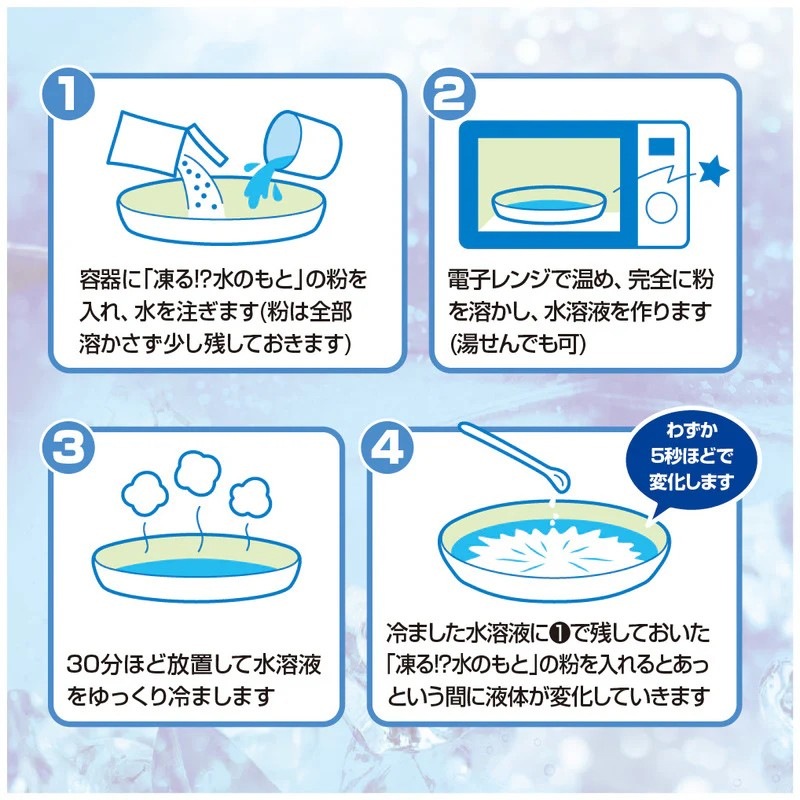 1

容器に「凍る!?水のもと」の粉を入れ、水を注ぎます(粉は全部溶かさず少し残しておきます)

2

電子レンジで温め、完全に粉を溶かし、水溶液を作ります(湯せんでも可)

3

30分ほど放置して水溶液をゆっくり冷まします

4

わずか5秒ほどで変化します

冷ました水溶液に❶で残しておいた「凍る!?水のもと」の粉を入れるとあっという間に液体が変化していきます