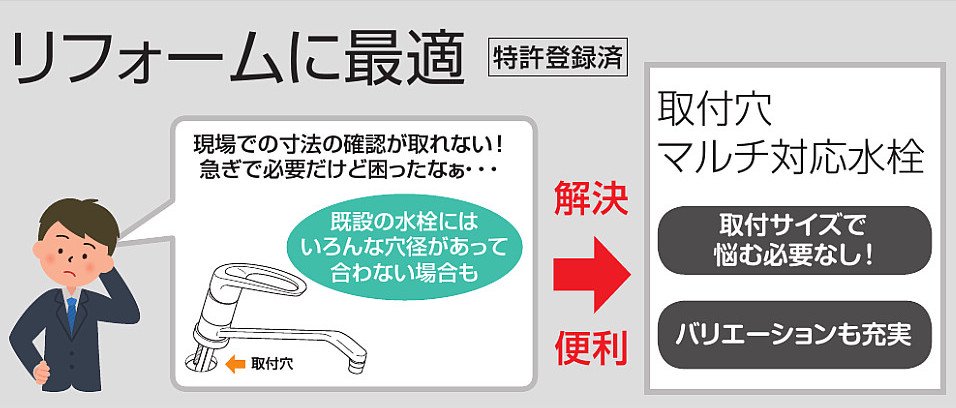 リフォームに最適 特許登録済

現場での寸法の確認が取れない！
急ぎで必要だけど困ったなぁ・・・

既設の水栓には
いろんな穴径があって
合わない場合も

取付穴

解決

便利

取付穴
マルチ対応水栓

取付サイズで
悩む必要なし！

バリエーションも充実