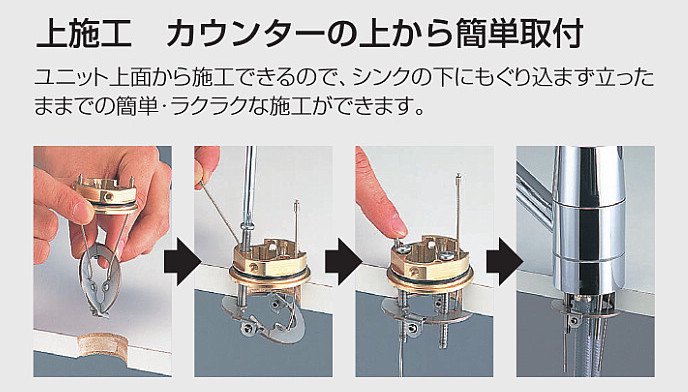 上施工　カウンターの上から簡単取付

ユニット上面から施工できるので、シンクの下にもぐり込まず立ったままでの簡単・ラクラクな施工ができます。