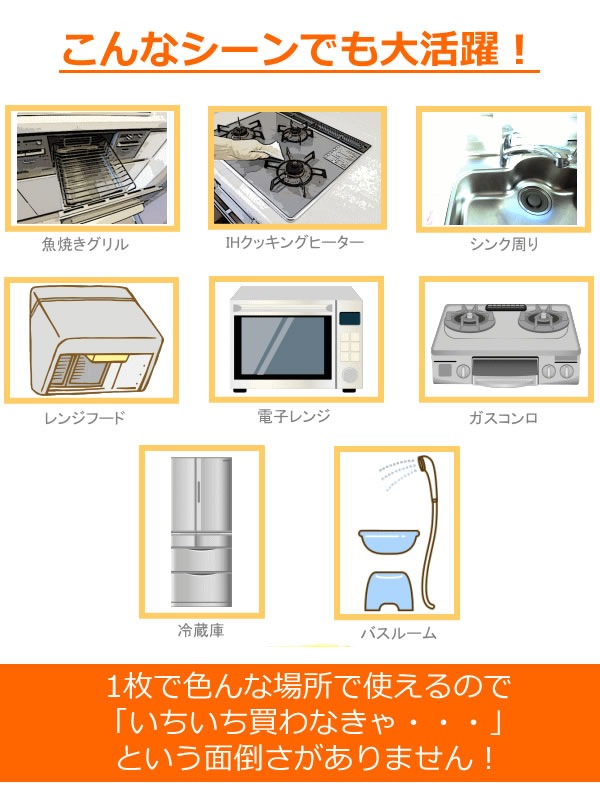 こんなシーンでも大活躍！

魚焼きグリル

IHクッキングヒーター

シンク周り

レンジフード

電子レンジ

ガスコンロ

冷蔵庫

バスルーム

1枚で色んな場所で使えるので
「いちいち買わなきゃ・・・」
という面倒さがありません！