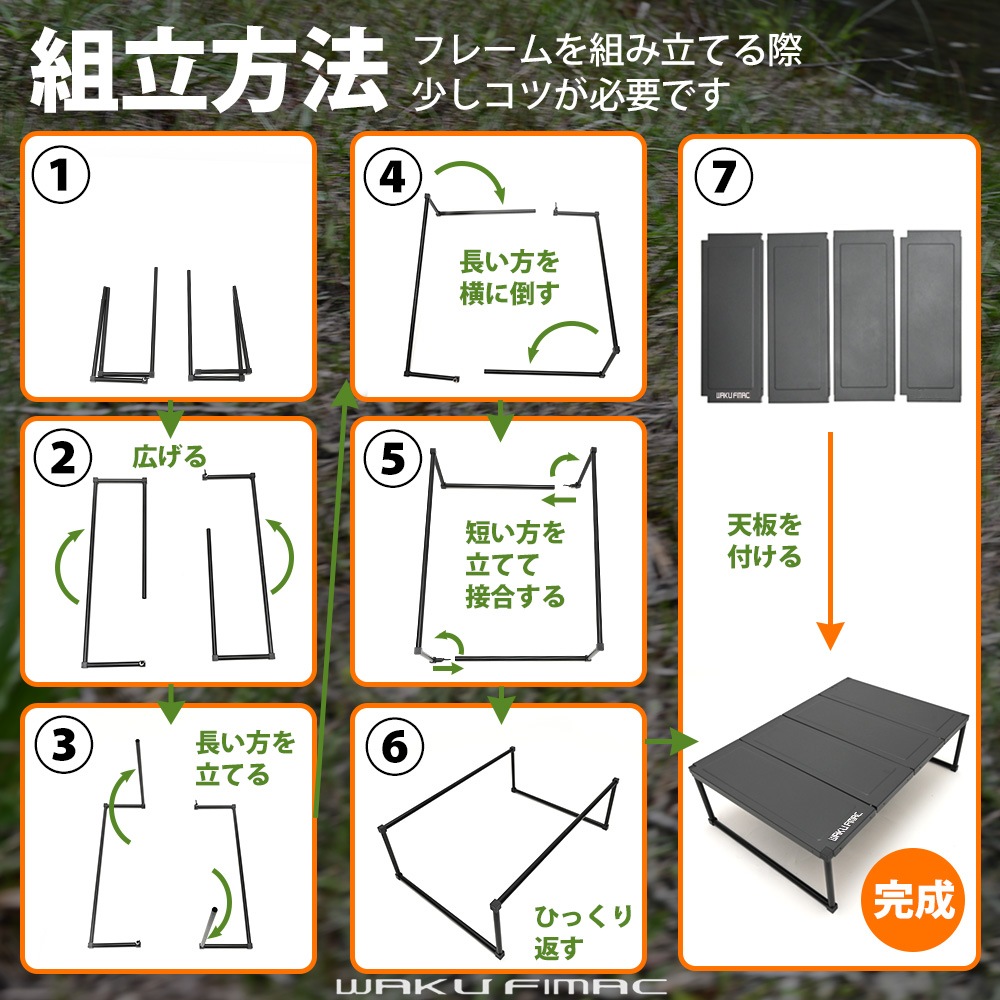 組立方法 フレームを組み立てる際 少しコツが必要です

①

②
広げる

③
長い方を立てる

④
長い方を横に倒す

⑤
短い方を立てて接合する

⑥
ひっくり返す

⑦
WAKU FIMAC
天板を付ける
WAKU FIMAC
完成

WAKU FIMAC