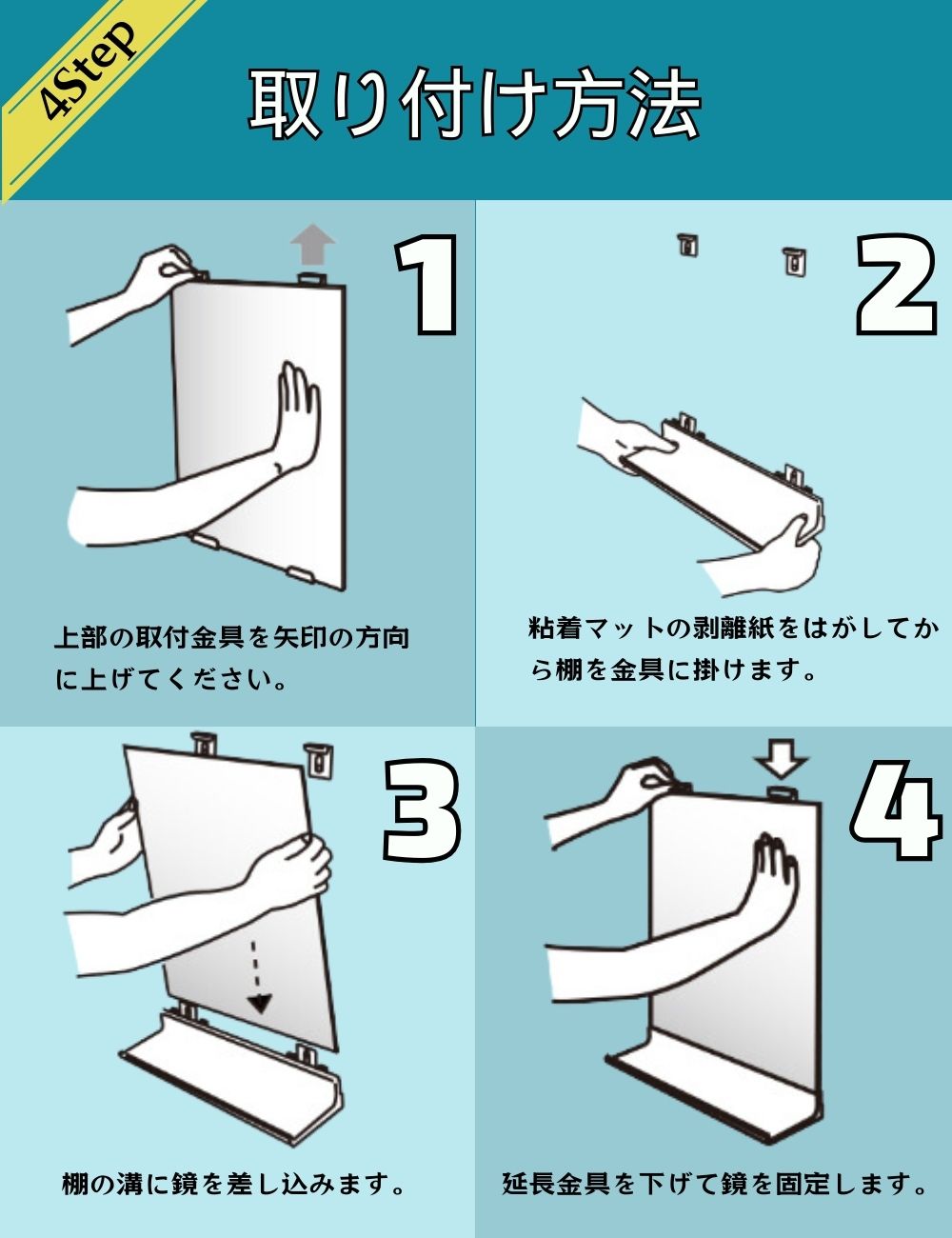 4Step

取り付け方法

1

上部の取付金具を矢印の方向に上げてください。

2

粘着マットの剥離紙をはがしてから棚を金具に掛けます。

3

棚の溝に鏡を差し込みます。

4

延長金具を下げて鏡を固定します。